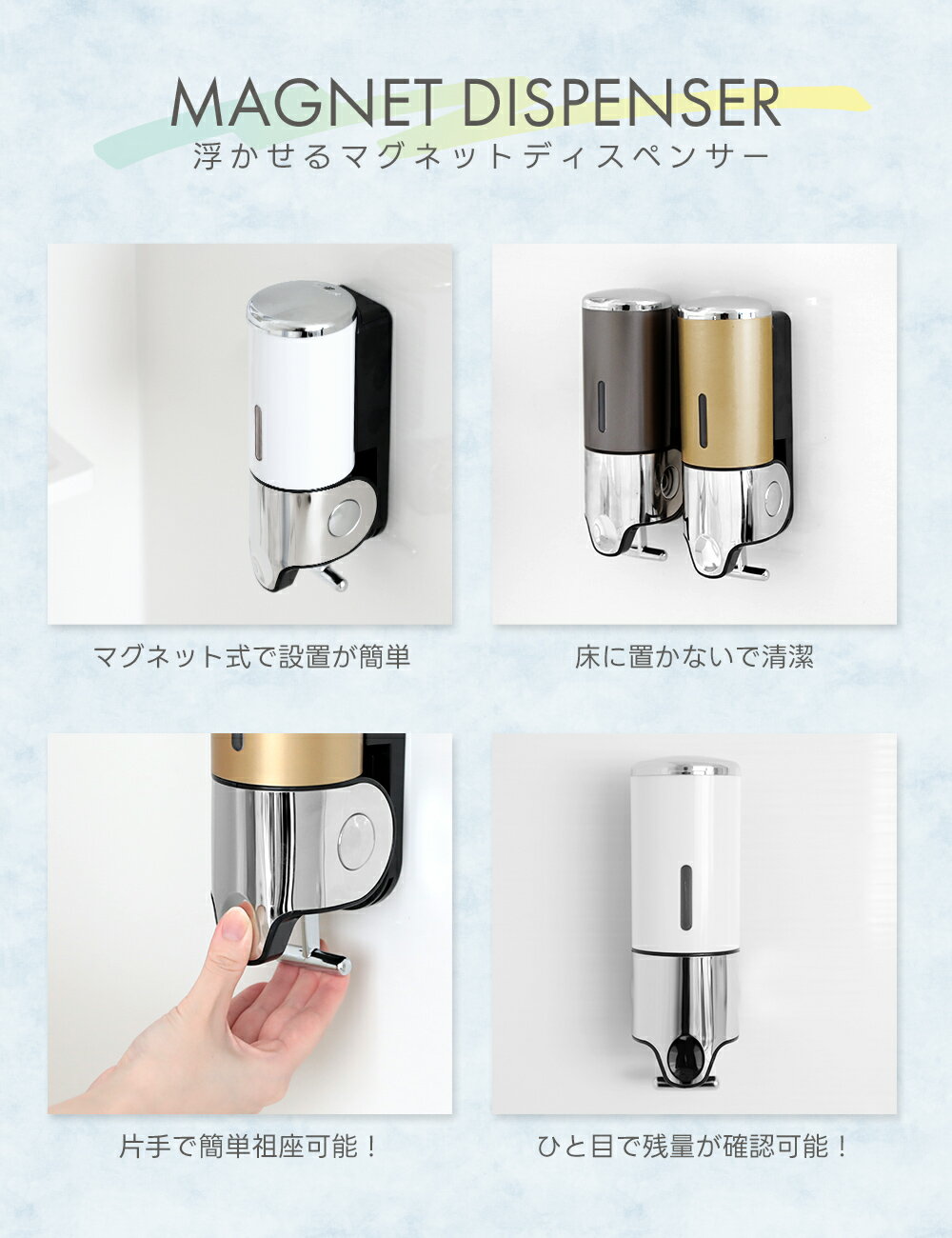 MAGNET DISPENSER
浮かせるマグネットディスペンサー

マグネット式で設置が簡単

床に置かないで清潔

片手で簡単祖座可能！

ひと目で残量が確認可能！