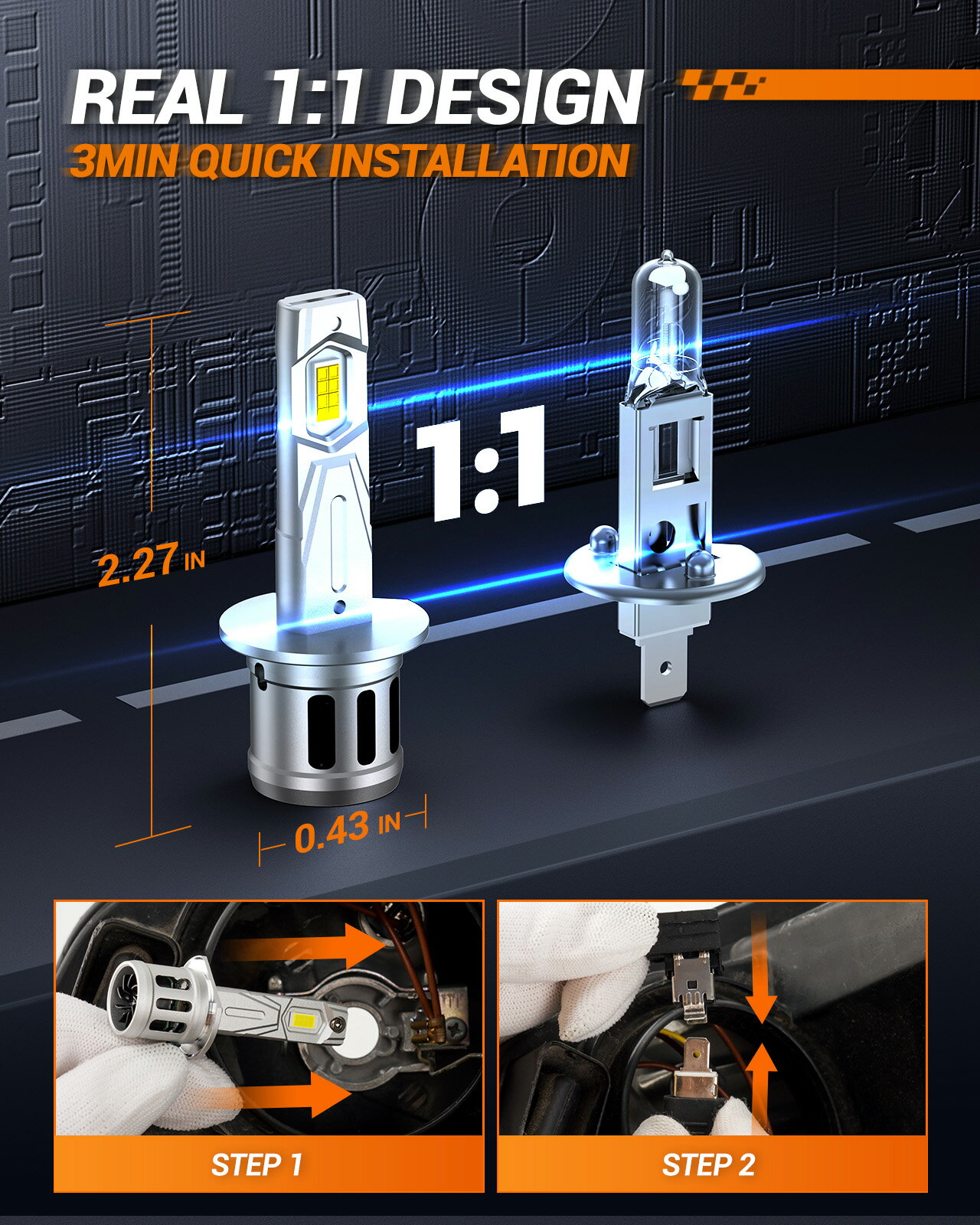 REAL 1:1 DESIGN
3MIN QUICK INSTALLATION

1:1

2.27 IN

0.43 IN

STEP 1

STEP 2