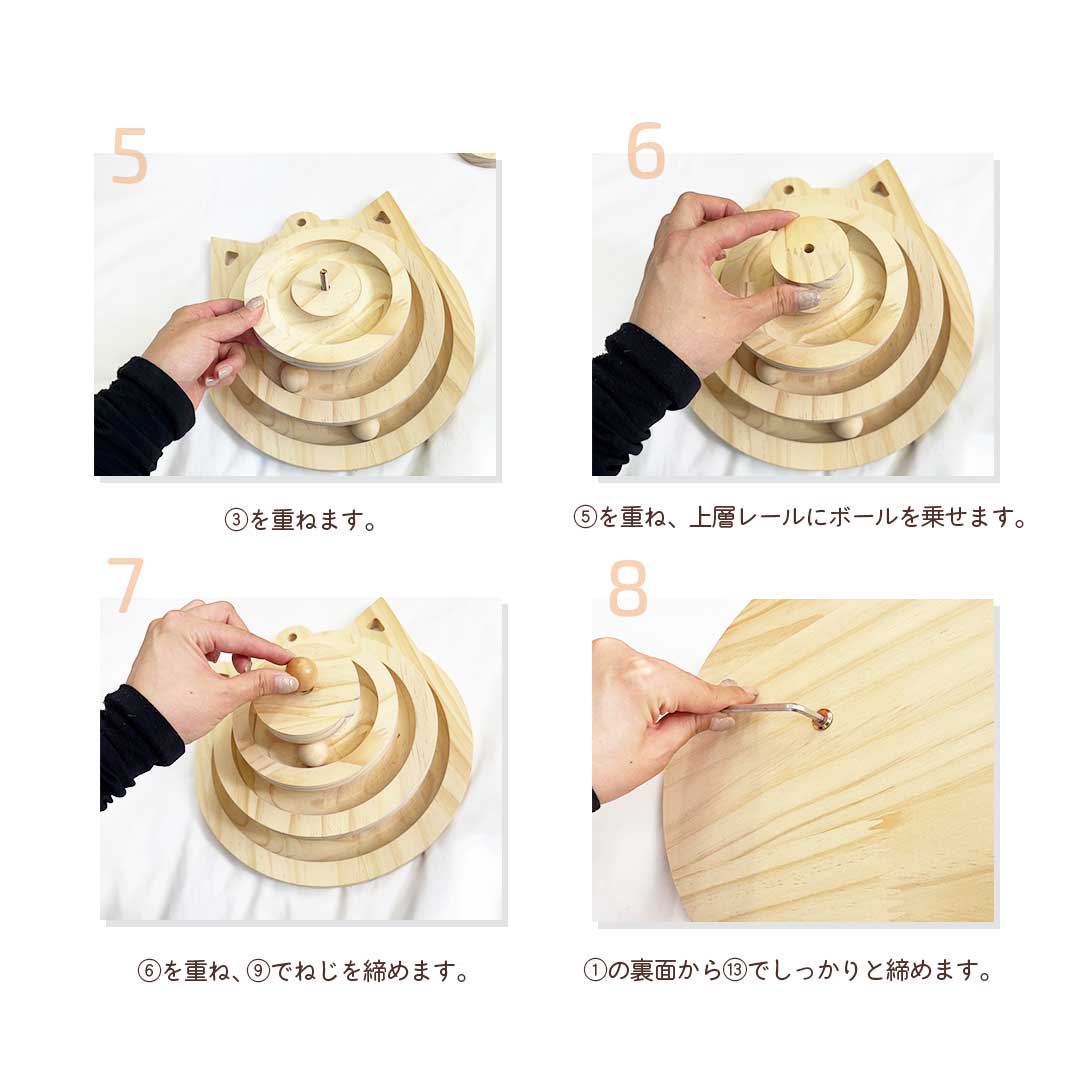 5

③を重ねます。

6

⑤を重ね、上層レールにボールを乗せます。

7

⑥を重ね、⑨でねじを締めます。

8

①の裏面から⑬でしっかりと締めます。