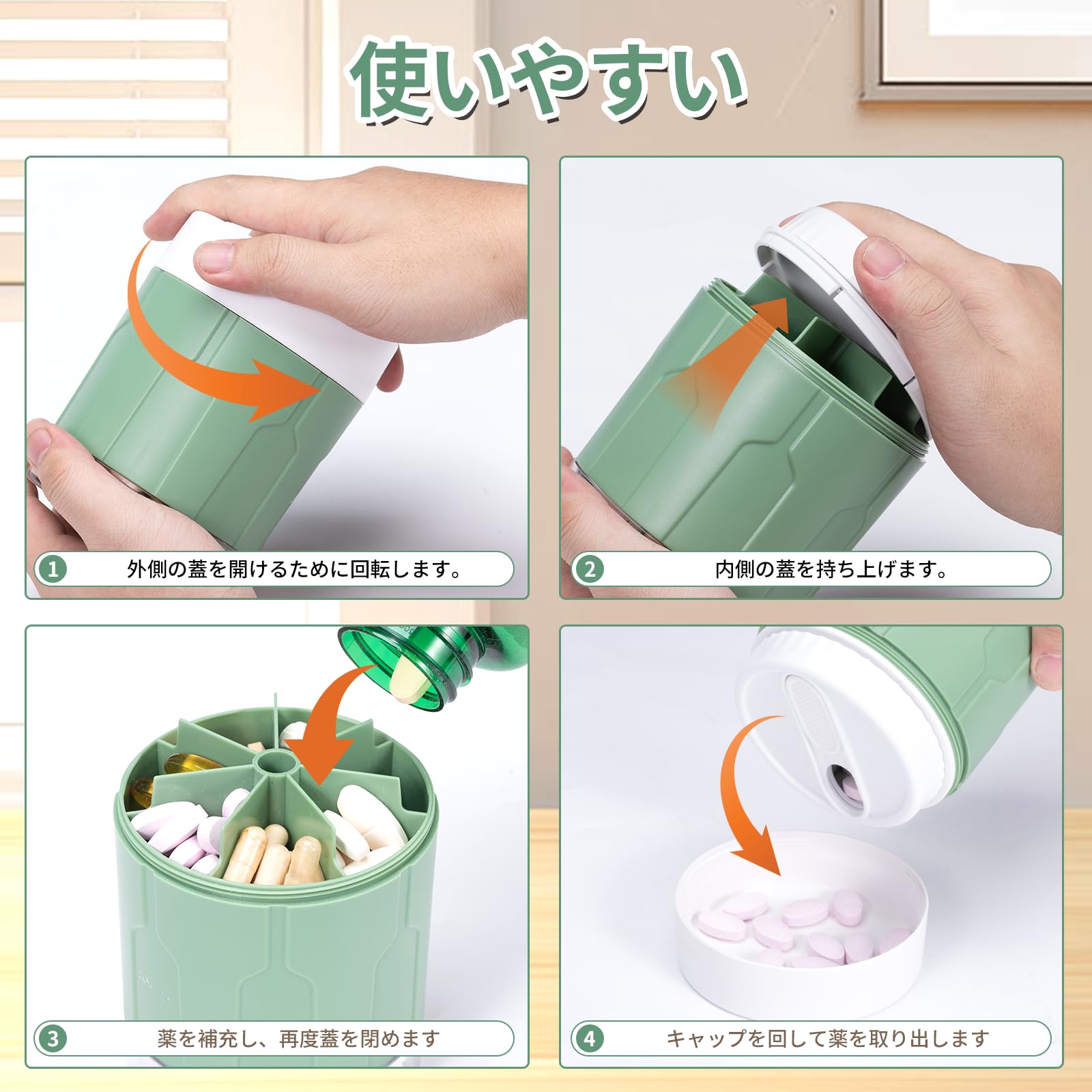 使いやすい

1 外側の蓋を開けるために回転します。

2 内側の蓋を持ち上げます。

3 薬を補充し、再度蓋を閉めます

4 キャップを回して薬を取り出します