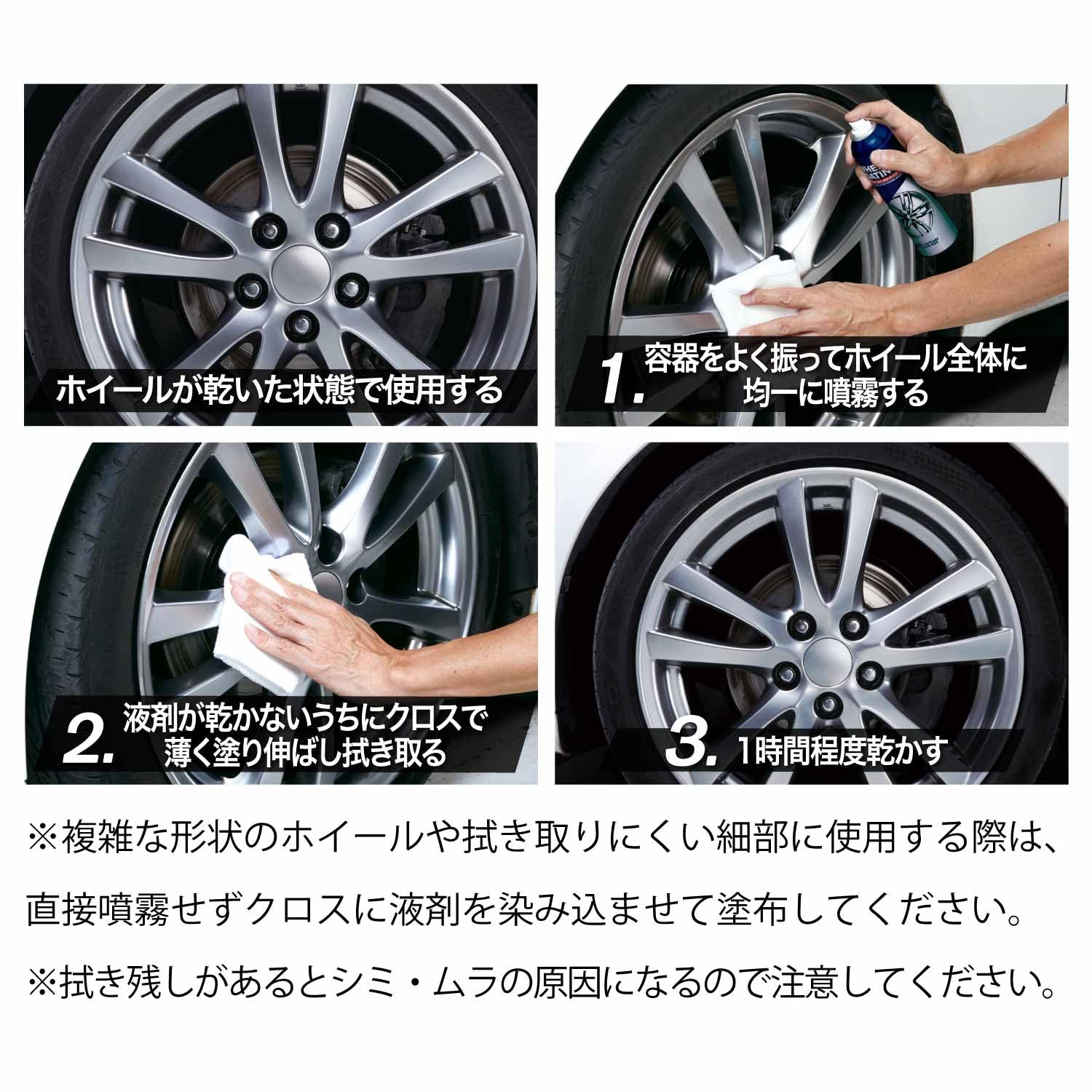 ホイールが乾いた状態で使用する

1. 容器をよく振ってホイール全体に均一に噴霧する

2. 液剤が乾かないうちにクロスで薄く塗り伸ばし拭き取る

3. 1時間程度乾かす

※複雑な形状のホイールや拭き取りにくい細部に使用する際は、直接噴霧せずクロスに液剤を染み込ませて塗布してください。

※拭き残しがあるとシミ・ムラの原因になるので注意してください。