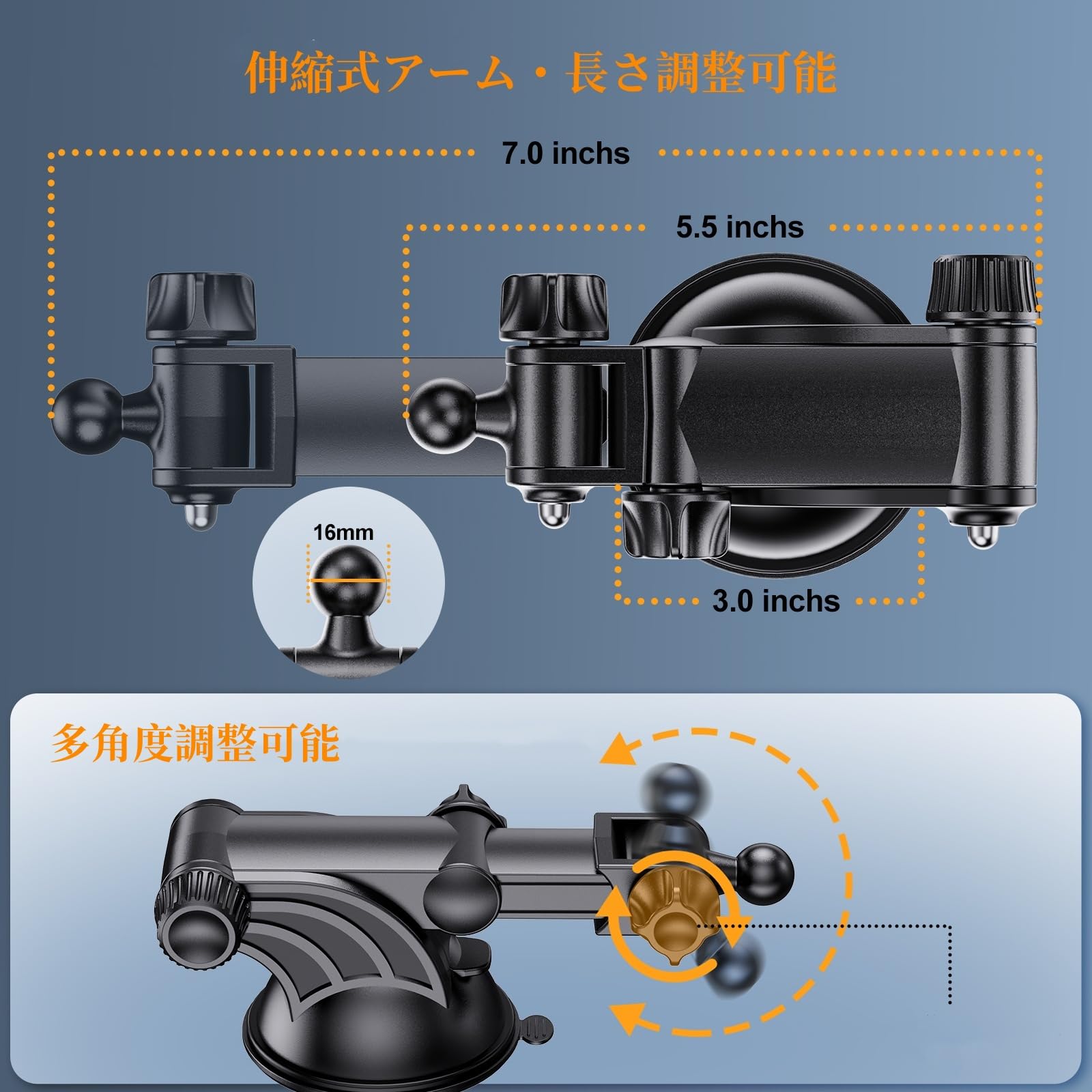 伸縮式アーム・長さ調整可能

7.0 inchs

5.5 inchs

16mm

3.0 inchs

多角度調整可能