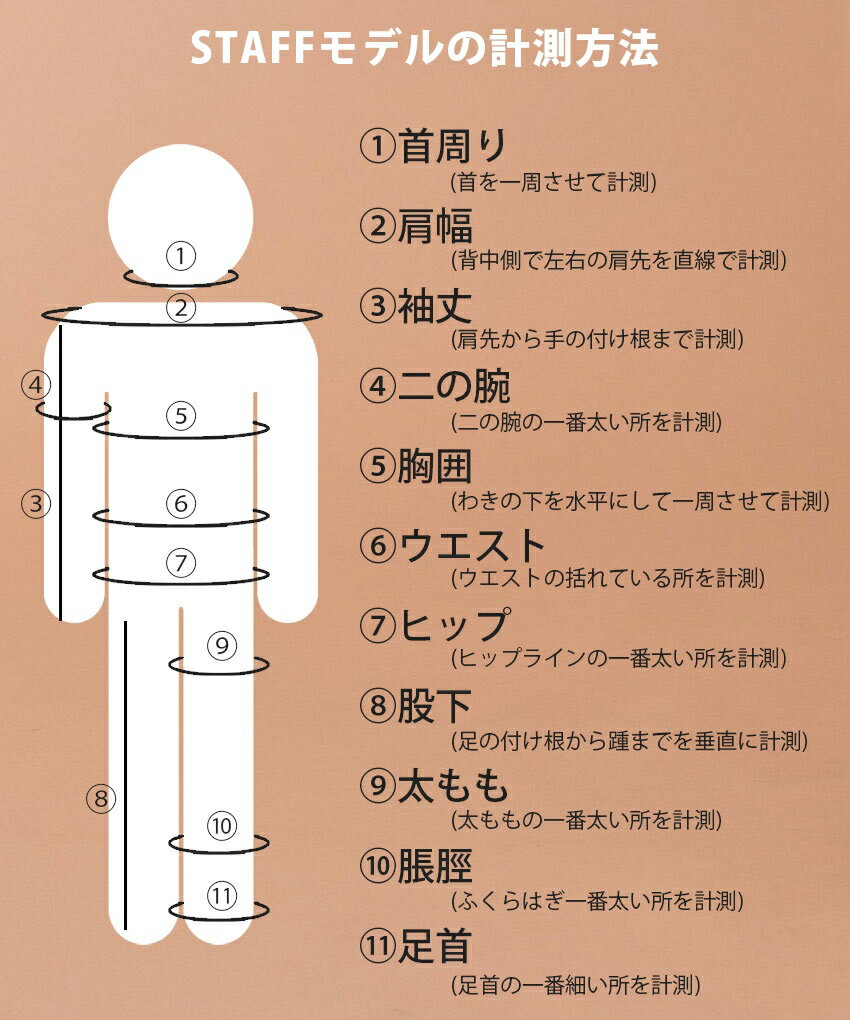 STAFFモデルの計測方法

①
②
④
⑤
③
⑥
⑦
⑨
⑧
⑩
⑪

①首周り
(首を一周させて計測)

②肩幅
(背中側で左右の肩先を直線で計測)

③袖丈
(肩先から手の付け根まで計測)

④二の腕
(二の腕の一番太い所を計測)

⑤胸囲
(わきの下を水平にして一周させて計測)

⑥ウエスト
(ウエストの括れている所を計測)

⑦ヒップ
(ヒップラインの一番太い所を計測)

⑧股下
(足の付け根から踵までを垂直に計測)

⑨太もも
(太ももの一番太い所を計測)

⑩脹脛
(ふくらはぎ一番太い所を計測)

⑪足首
(足首の一番細い所を計測)