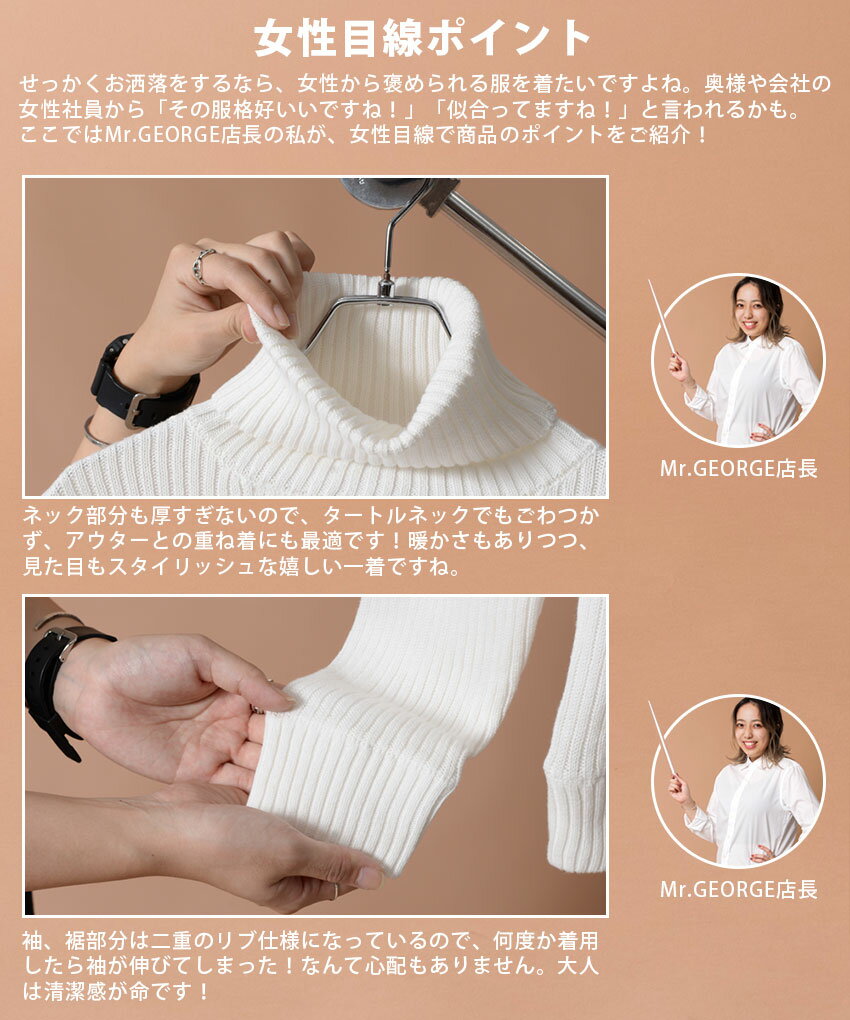 女性目線ポイント

せっかくお洒落をするなら、女性から褒められる服を着たいですよね。奥様や会社の女性社員から「その服格好いいですね！」「似合ってますね！」と言われるかも。ここではMr.GEORGE店長の私が、女性目線で商品のポイントをご紹介！

Mr.GEORGE店長

ネック部分も厚すぎないので、タートルネックでもごわつかず、アウターとの重ね着にも最適です！暖かさもありつつ、見た目もスタイリッシュな嬉しい一着ですね。

Mr.GEORGE店長

袖、裾部分は二重のリブ仕様になっているので、何度か着用したら袖が伸びてしまった！なんて心配もありません。大人は清潔感が命です！