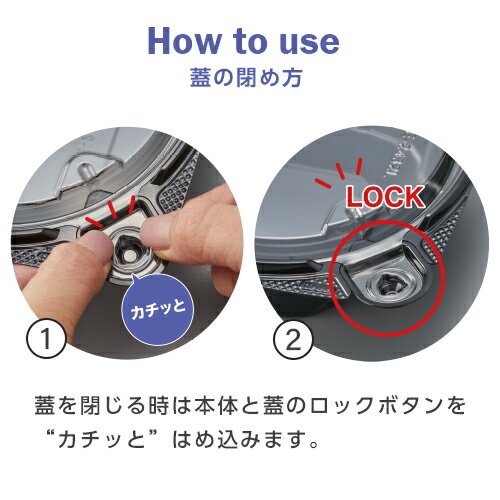 How to use
蓋の閉め方

カチッと

1

LOCK

2

蓋を閉じる時は本体と蓋のロックボタンを“カチッと”はめ込みます。