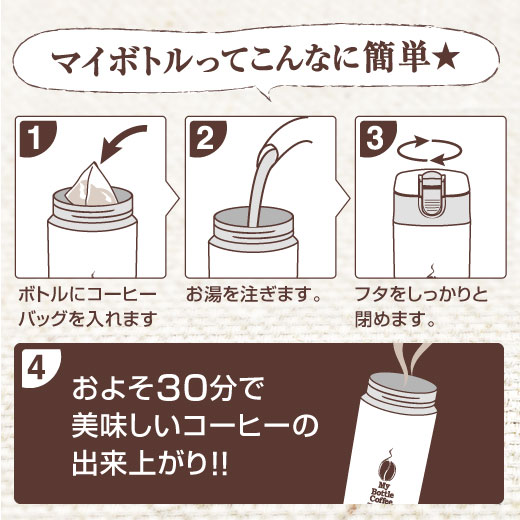 マイボトルってこんなに簡単★

1
ボトルにコーヒーバッグを入れます

2
お湯を注ぎます。

3
フタをしっかりと閉めます。

4
およそ30分で美味しいコーヒーの出来上がり!!

My Bottle Coffee