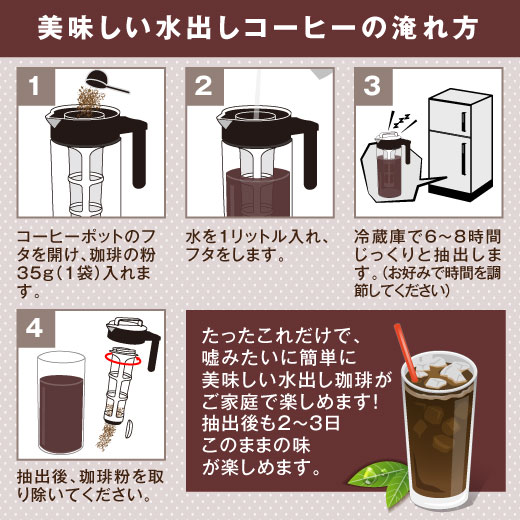 美味しい水出しコーヒーの淹れ方

1

コーヒーポットのフタを開け、珈琲の粉35g（1袋）入れます。

2

水を1リットル入れ、フタをします。

3

冷蔵庫で6～8時間じっくりと抽出します。（お好みで時間を調節してください）

4

抽出後、珈琲粉を取り除いてください。

たったこれだけで、
嘘みたいに簡単に
美味しい水出し珈琲が
ご家庭で楽しめます！
抽出後も2～3日
このままの味
が楽しめます。