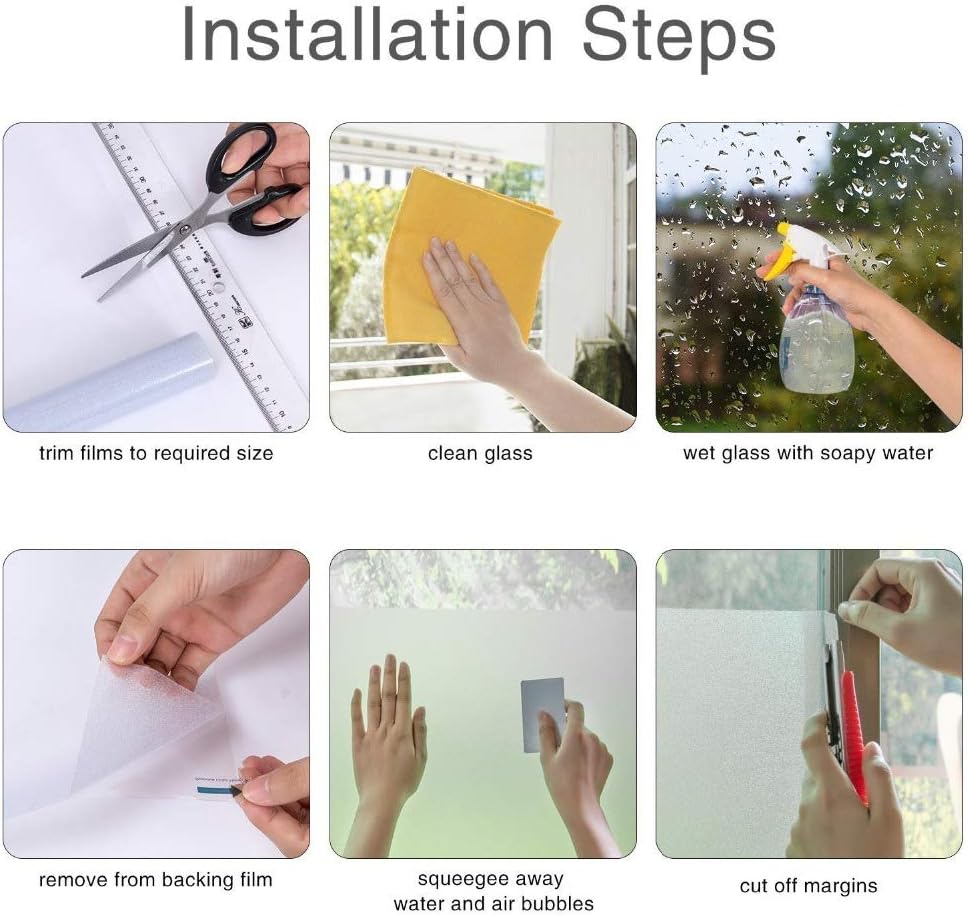 Installation Steps

trim films to required size

clean glass

wet glass with soapy water

remove from backing film

squeegee away water and air bubbles

cut off margins