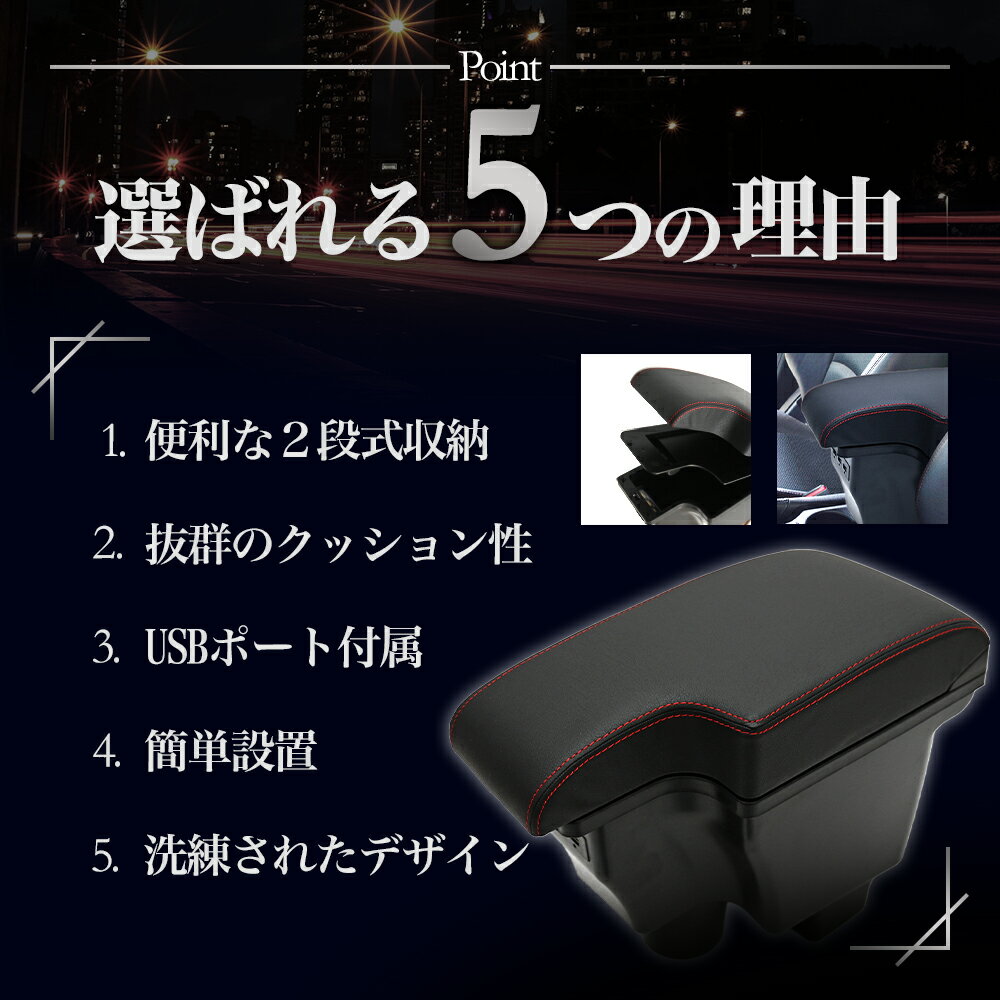 Point

選ばれる5つの理由

1. 便利な２段式収納

2. 抜群のクッション性

3. USBポート付属

4. 簡単設置

5. 洗練されたデザイン