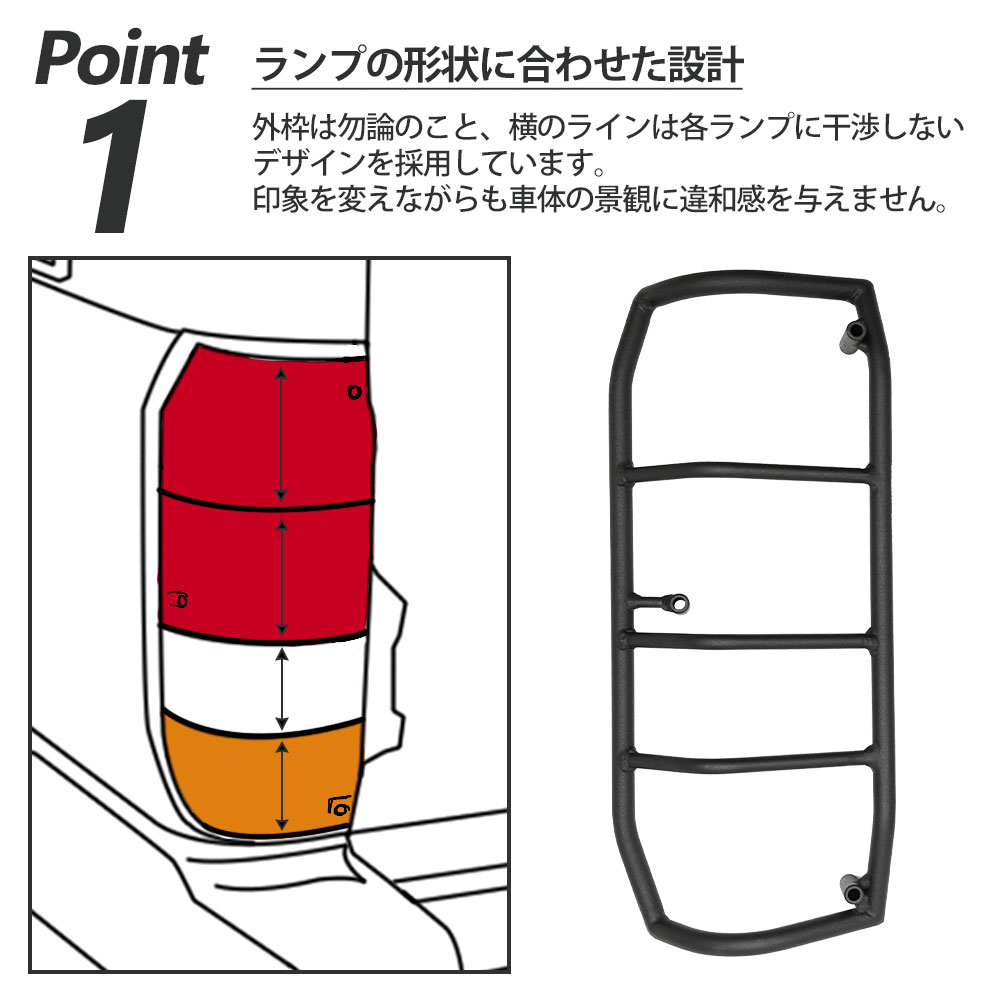 Point 1

ランプの形状に合わせた設計

外枠は勿論のこと、横のラインは各ランプに干渉しないデザインを採用しています。
印象を変えながらも車体の景観に違和感を与えません。