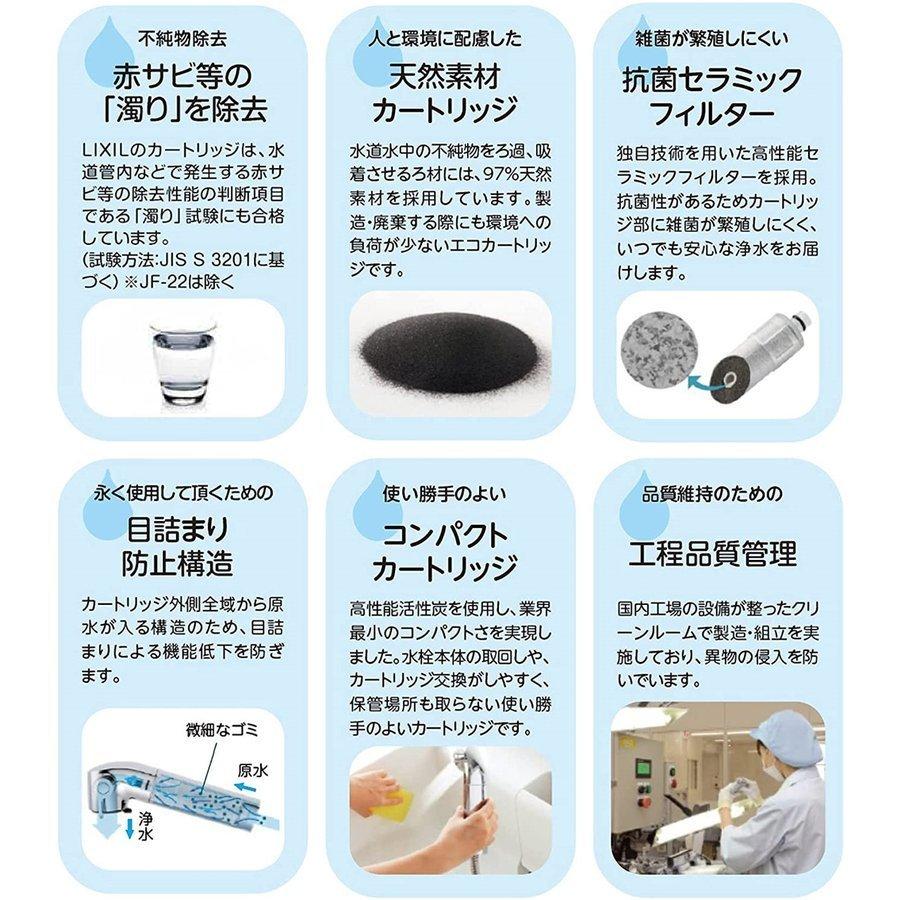 不純物除去

赤サビ等の「濁り」を除去

LIXILのカートリッジは、水道管内などで発生する赤サビ等の除去性能の判断項目である「濁り」試験にも合格しています。
(試験方法:JIS S 3201に基づく) ※JF-22は除く

人と環境に配慮した

天然素材カートリッジ

水道水中の不純物をろ過、吸着させるろ材には、97%天然素材を採用しています。製造・廃棄する際にも環境への負荷が少ないエコカートリッジです。

雑菌が繁殖しにくい

抗菌セラミックフィルター

独自技術を用いた高性能セラミックフィルターを採用。抗菌性があるためカートリッジ部に雑菌が繁殖しにくく、いつでも安心な浄水をお届けします。

永く使用して頂くための

目詰まり防止構造

カートリッジ外側全域から原水が入る構造のため、目詰まりによる機能低下を防ぎます。

微細なゴミ

原水

浄水

使い勝手のよい

コンパクトカートリッジ

高性能活性炭を使用し、業界最小のコンパクトさを実現しました。水栓本体の取回しや、カートリッジ交換がしやすく、保管場所も取らない使い勝手のよいカートリッジです。

品質維持のための

工程品質管理

国内工場の設備が整ったクリーンルームで製造・組立を実施しており、異物の侵入を防いでいます。