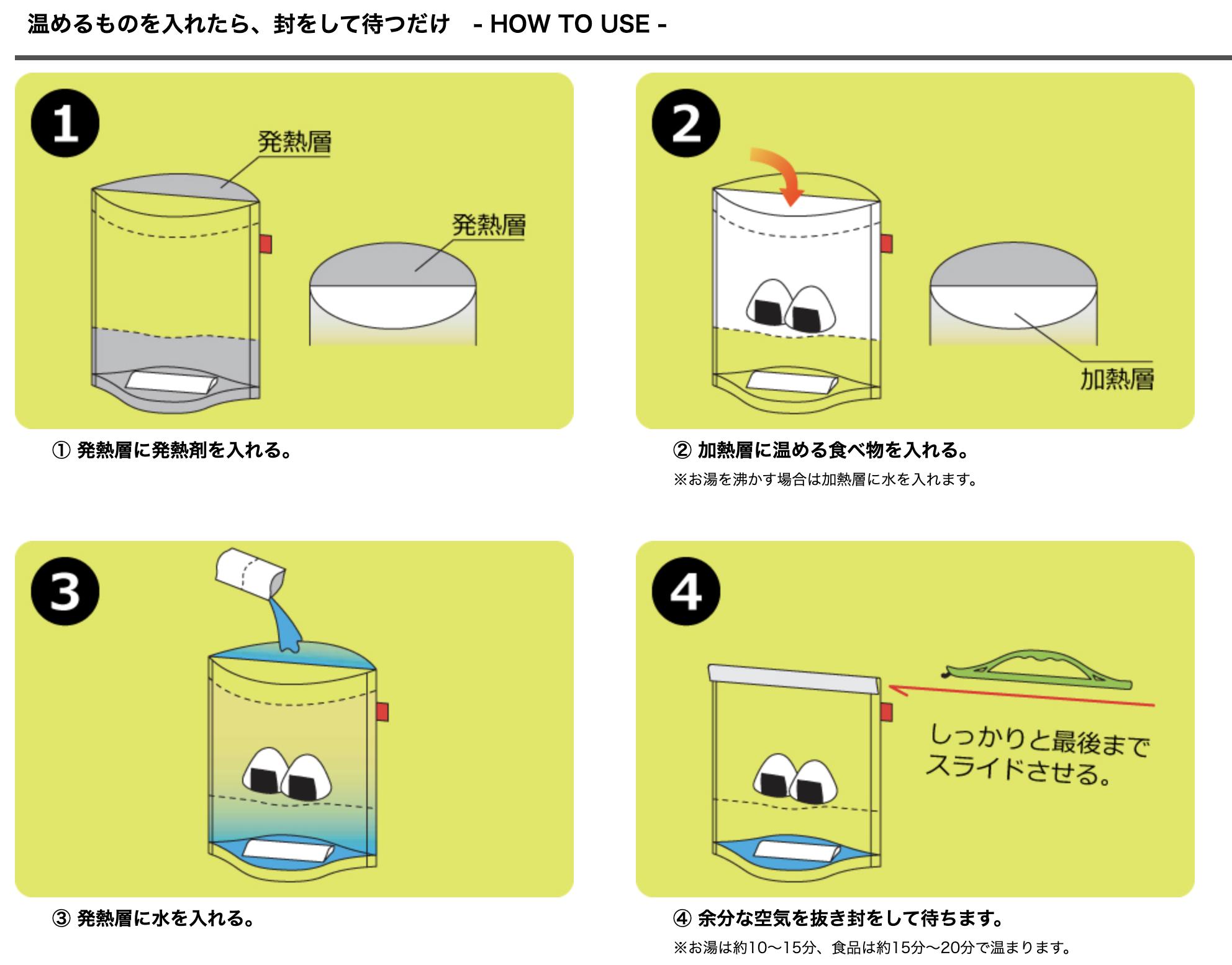 温めるものを入れたら、封をして待つだけ - HOW TO USE -

1

発熱層

発熱層

① 発熱層に発熱剤を入れる。

2

加熱層

② 加熱層に温める食べ物を入れる。

※お湯を沸かす場合は加熱層に水を入れます。

3

③ 発熱層に水を入れる。

4

しっかりと最後までスライドさせる。

④ 余分な空気を抜き封をして待ちます。

※お湯は約10〜15分、食品は約15分〜20分で温まります。