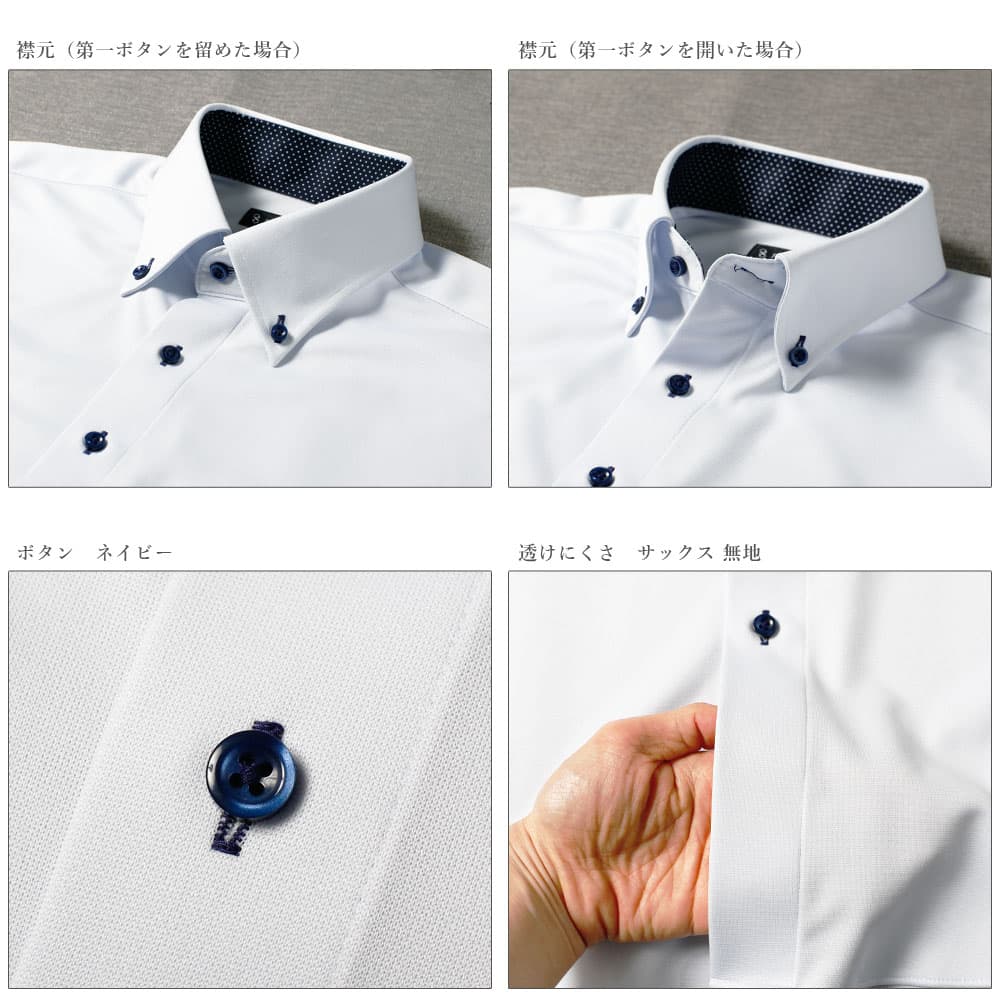 襟元（第一ボタンを留めた場合）

襟元（第一ボタンを開いた場合）

ボタン　ネイビー

透けにくさ　サックス 無地