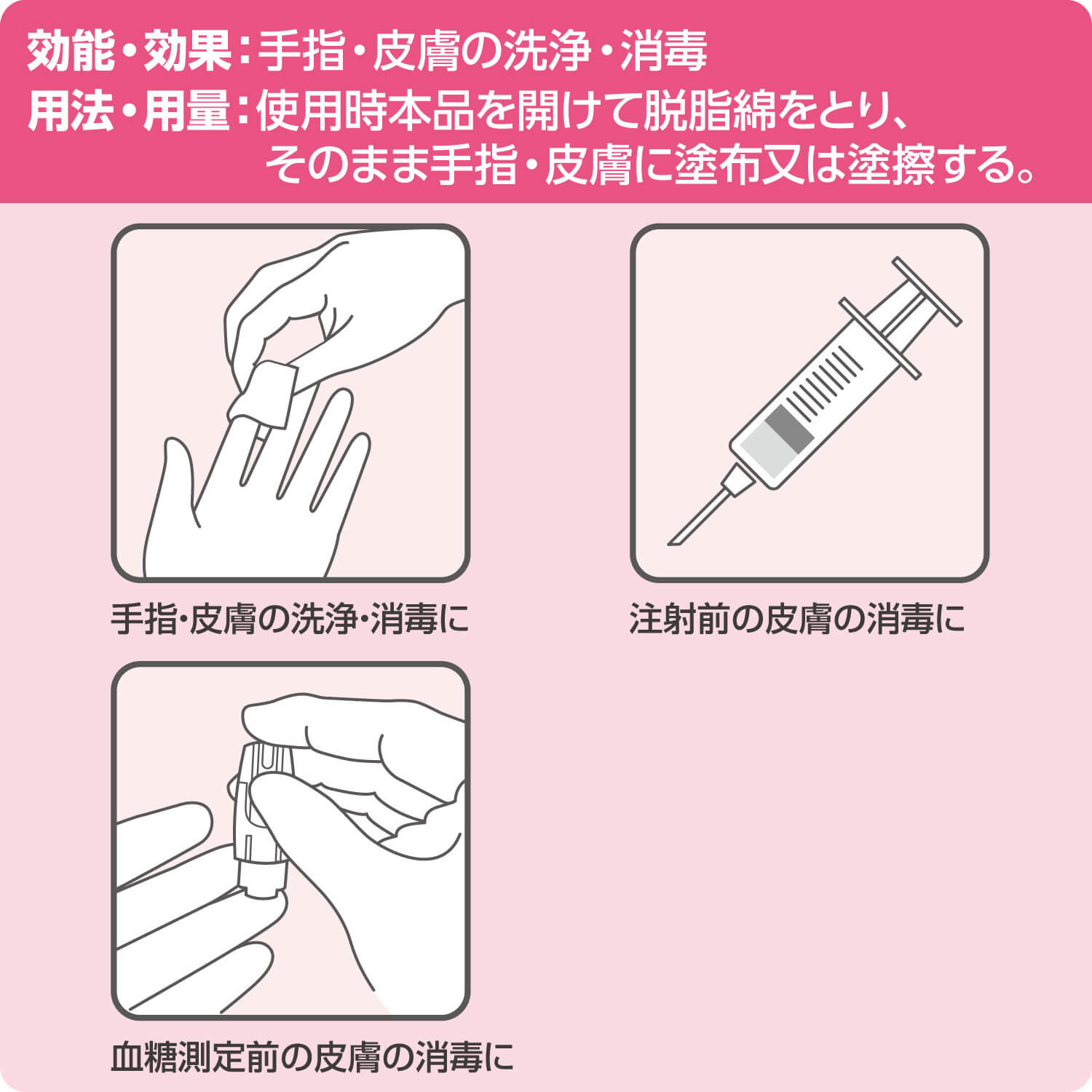 効能・効果：手指・皮膚の洗浄・消毒
用法・用量：使用時本品を開けて脱脂綿をとり、そのまま手指・皮膚に塗布又は塗擦する。

手指・皮膚の洗浄・消毒に

注射前の皮膚の消毒に

血糖測定前の皮膚の消毒に