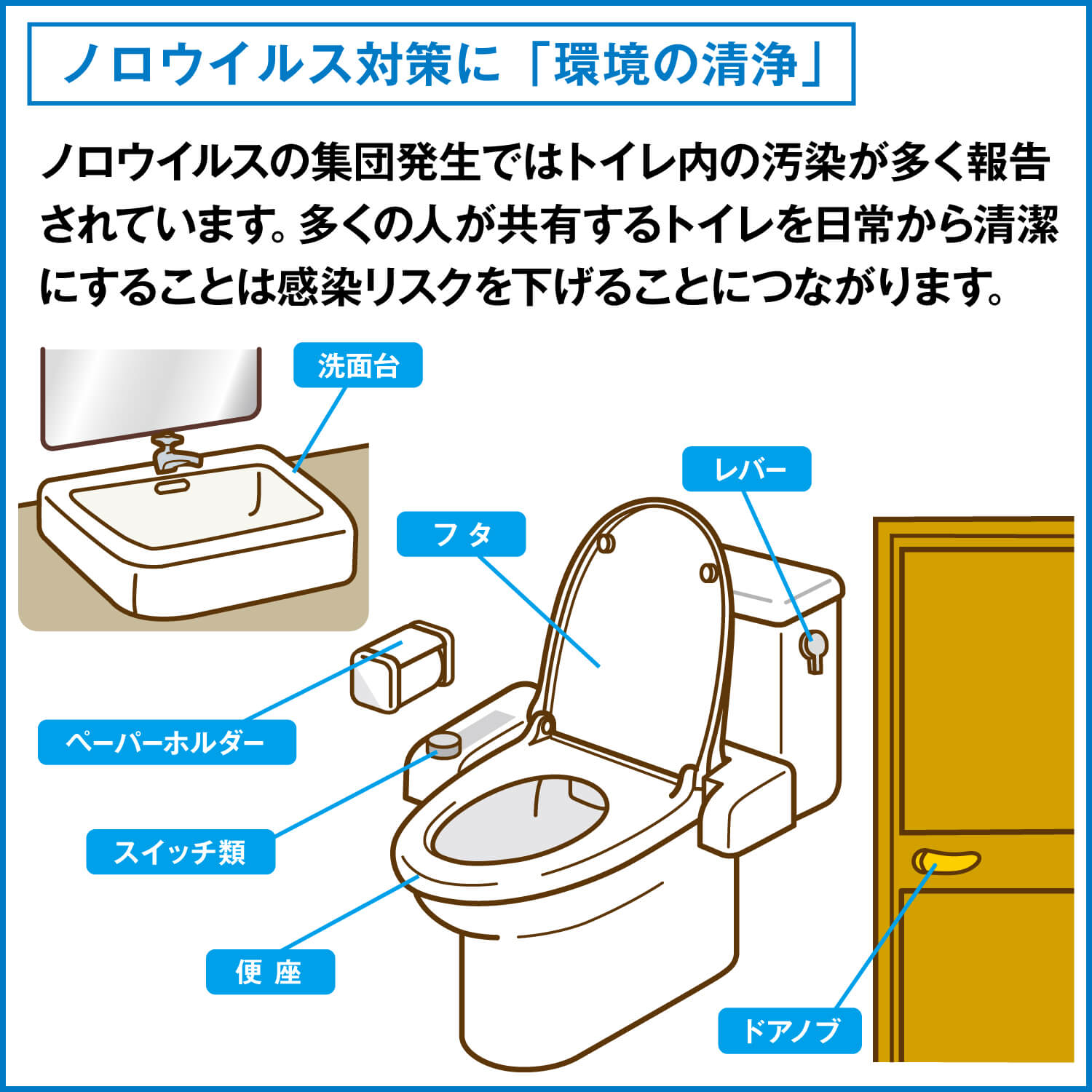 ノロウイルス対策に「環境の清浄」

ノロウイルスの集団発生ではトイレ内の汚染が多く報告されています。多くの人が共有するトイレを日常から清潔にすることは感染リスクを下げることにつながります。

洗面台

レバー

フタ

ペーパーホルダー

スイッチ類

便 座

ドアノブ