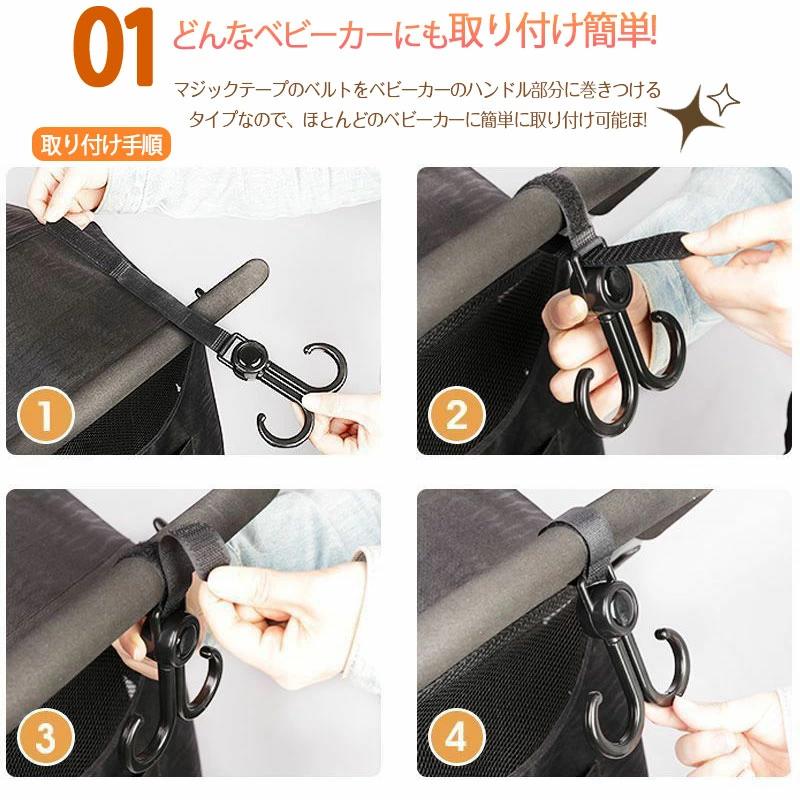 01 どんなベビーカーにも取り付け簡単!

マジックテープのベルトをベビーカーのハンドル部分に巻きつけるタイプなので、ほとんどのベビーカーに簡単に取り付け可能ほ!

取り付け手順

1

2

3

4