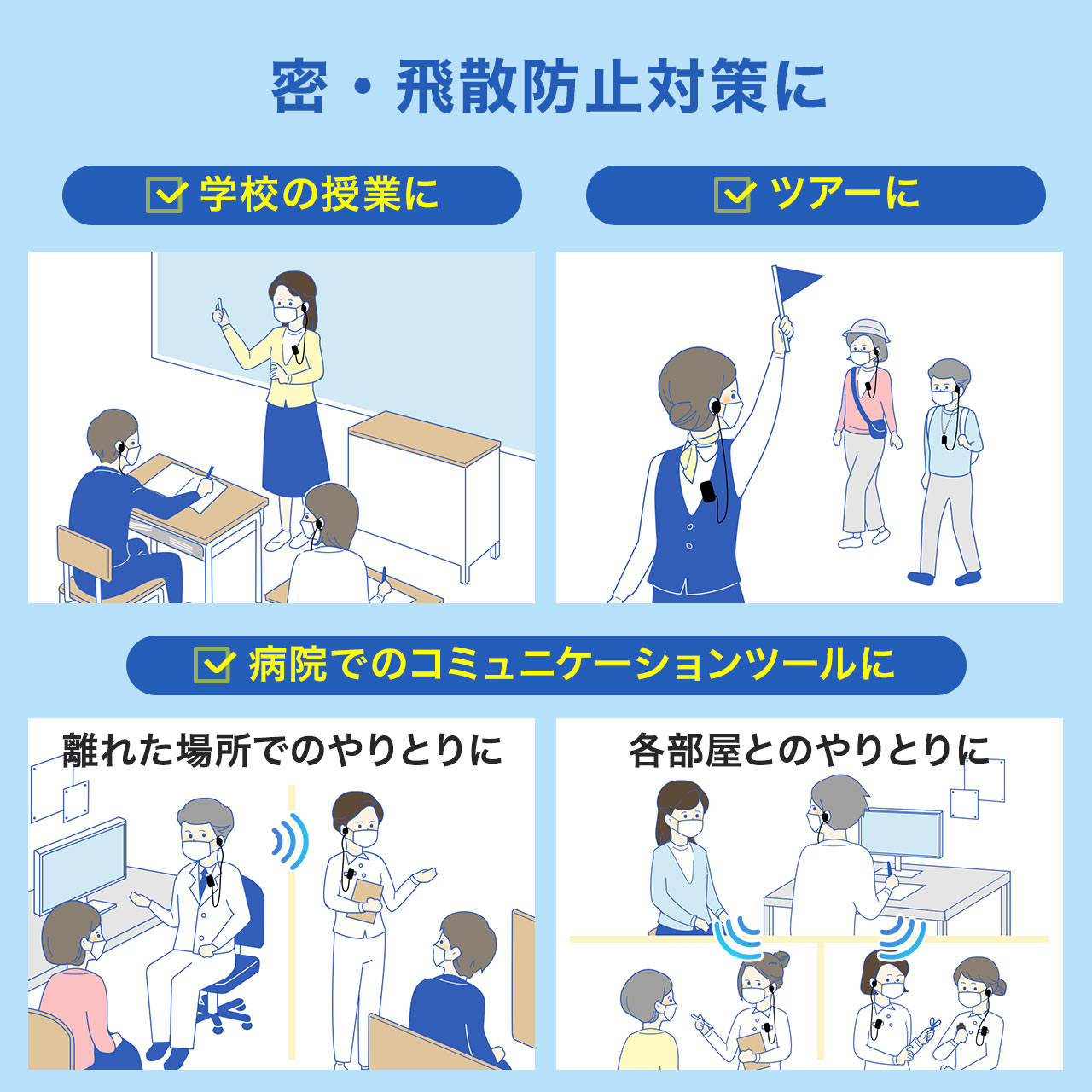 密・飛散防止対策に

学校の授業に

ツアーに

病院でのコミュニケーションツールに

離れた場所でのやりとりに

各部屋とのやりとりに