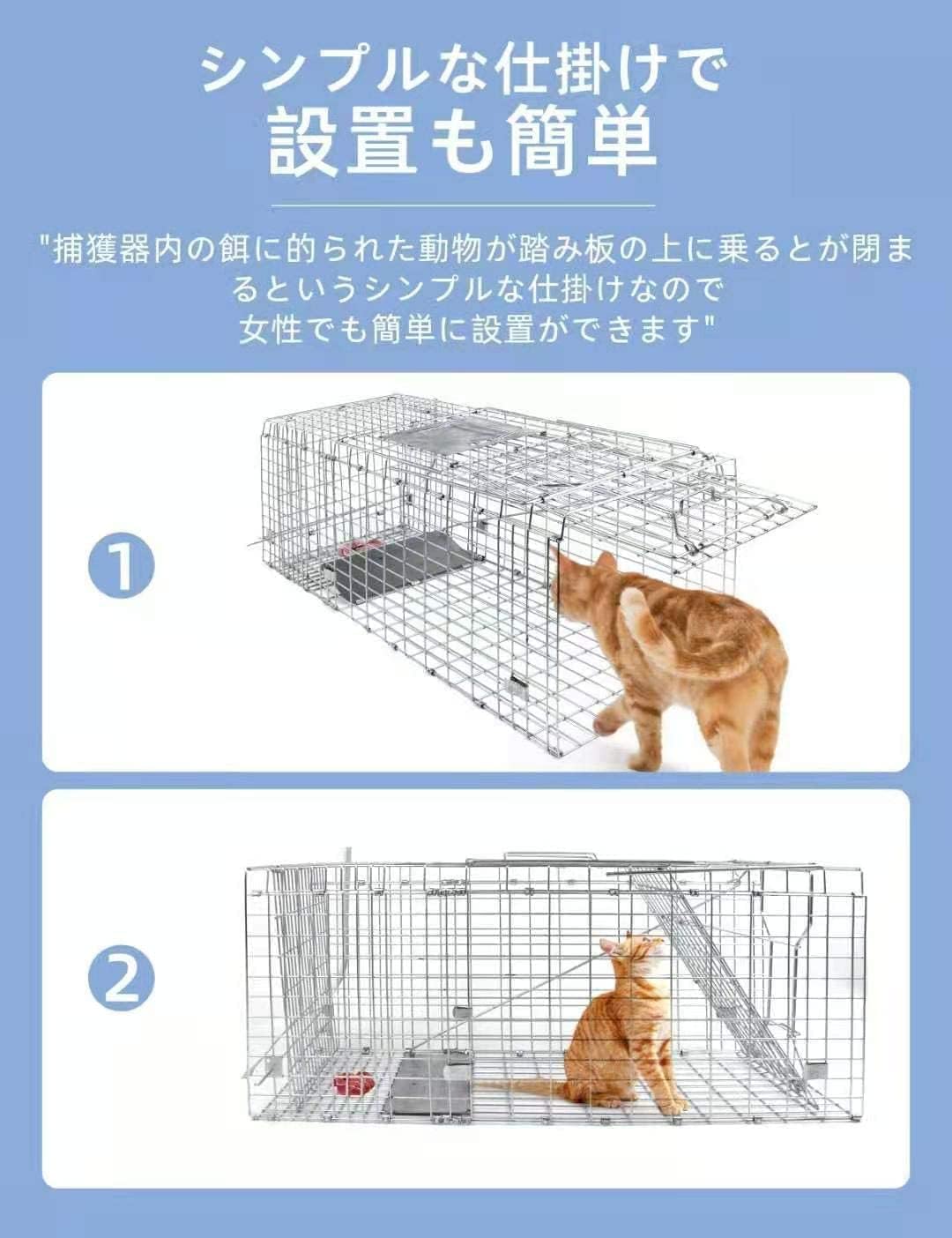 シンプルな仕掛けで
設置も簡単

"捕獲器内の餌に的られた動物が踏み板の上に乗るとが閉まるというシンプルな仕掛けなので
女性でも簡単に設置ができます"

1

2