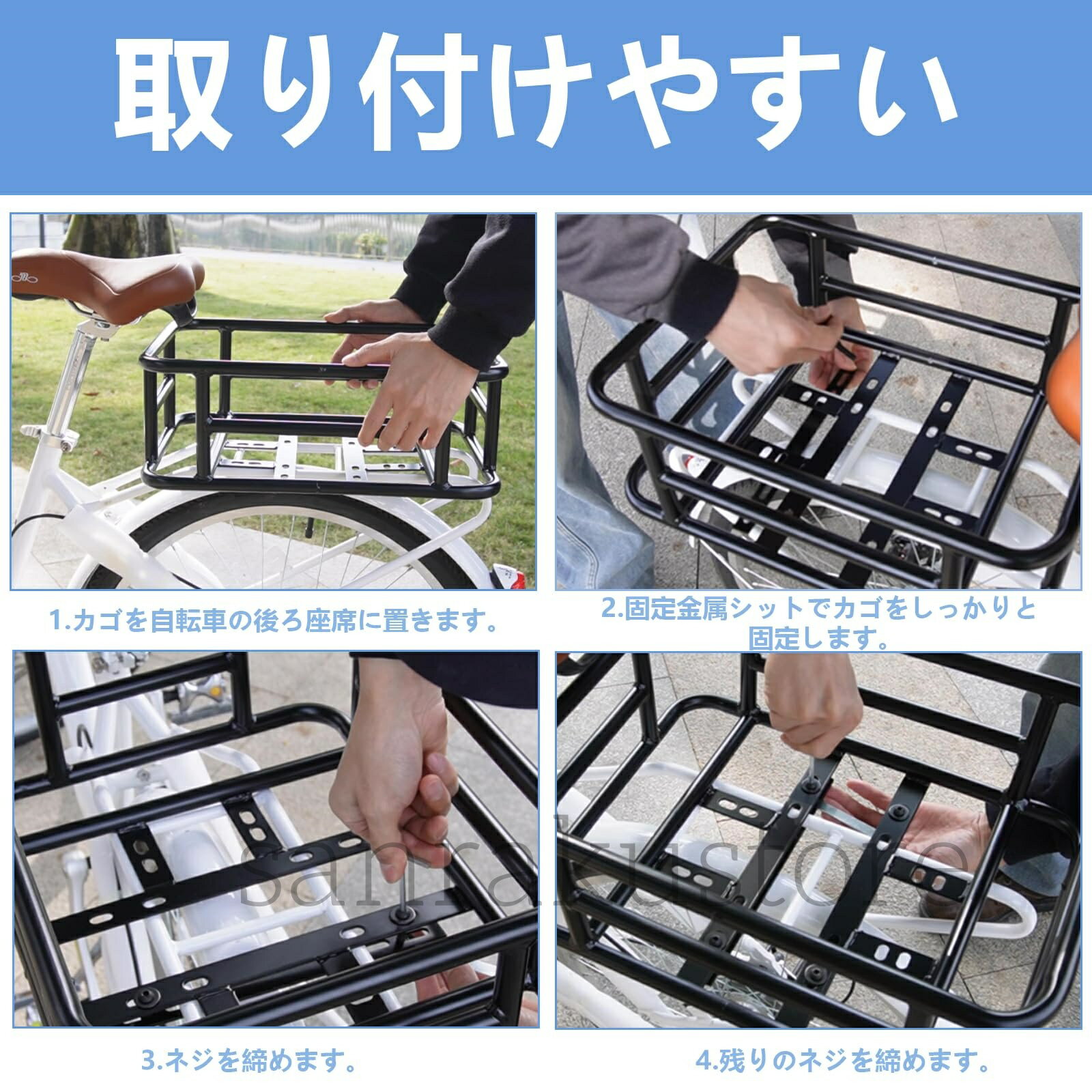 取り付けやすい

1.カゴを自転車の後ろ座席に置きます。

2.固定金属シットでカゴをしっかりと固定します。

3.ネジを締めます。

4.残りのネジを締めます。

sanrakustore