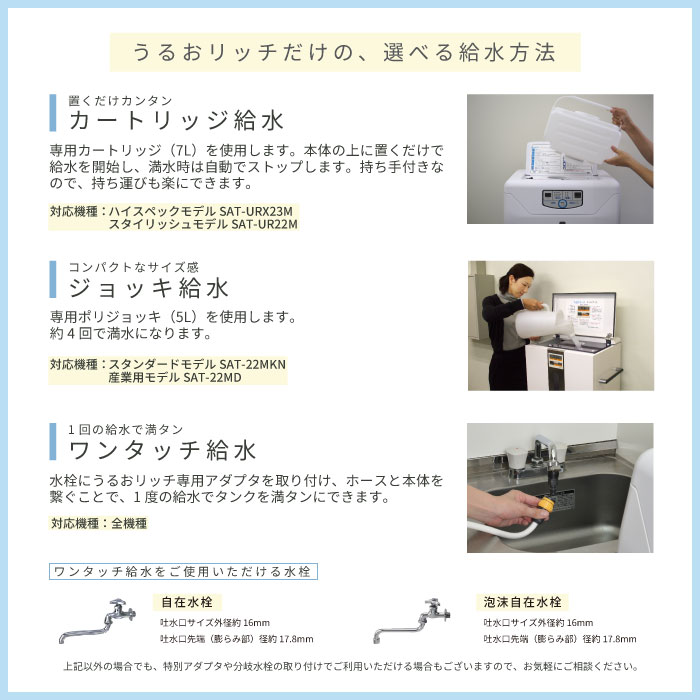 うるおリッチだけの、選べる給水方法

置くだけカンタン
カートリッジ給水

専用カートリッジ（7L）を使用します。本体の上に置くだけで給水を開始し、満水時は自動でストップします。持ち手付きなので、持ち運びも楽にできます。

対応機種：ハイスペックモデル SAT-URX23M
スタイリッシュモデル SAT-UR22M

コンパクトなサイズ感
ジョッキ給水

専用ポリジョッキ（5L）を使用します。
約４回で満水になります。

対応機種：スタンダードモデル SAT-22MKN
産業用モデル SAT-22MD

１回の給水で満タン
ワンタッチ給水

水栓にうるおリッチ専用アダプタを取り付け、ホースと本体を繋ぐことで、１度の給水でタンクを満タンにできます。

対応機種：全機種

ワンタッチ給水をご使用いただける水栓

自在水栓
吐水口サイズ外径約 16mm
吐水口先端（膨らみ部）径約 17.8mm

泡沫自在水栓
吐水口サイズ外径約 16mm
吐水口先端（膨らみ部）径約 17.8mm

上記以外の場合でも、特別アダプタや分岐水栓の取り付けでご利用いただける場合もございますので、お気軽にご相談ください。