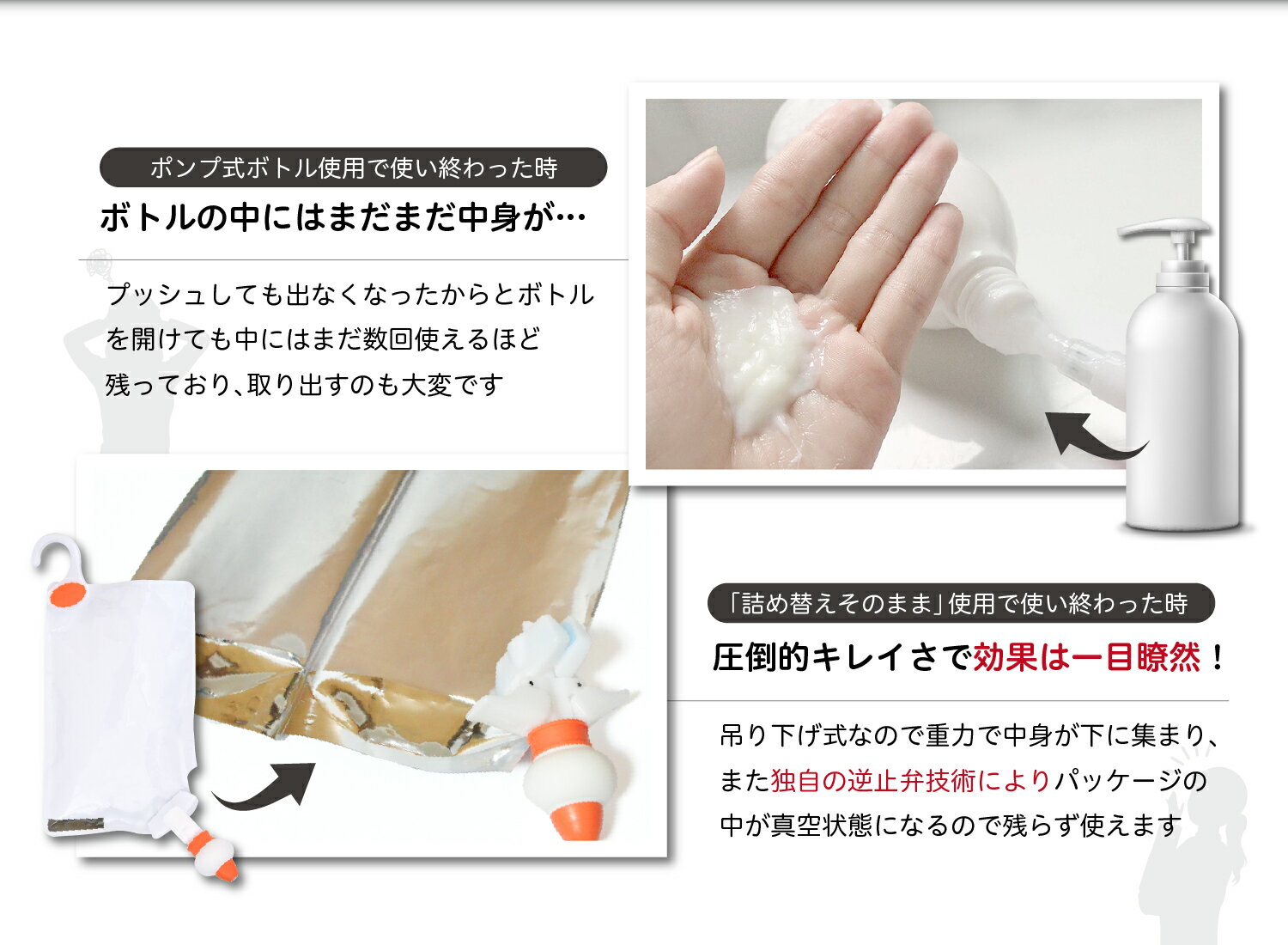 ポンプ式ボトル使用で使い終わった時

ボトルの中にはまだまだ中身が…

プッシュしても出なくなったからとボトルを開けても中にはまだ数回使えるほど残っており、取り出すのも大変です

「詰め替えそのまま」使用で使い終わった時

圧倒的キレイさで効果は一目瞭然！

吊り下げ式なので重力で中身が下に集まり、また独自の逆止弁技術によりパッケージの中が真空状態になるので残らず使えます