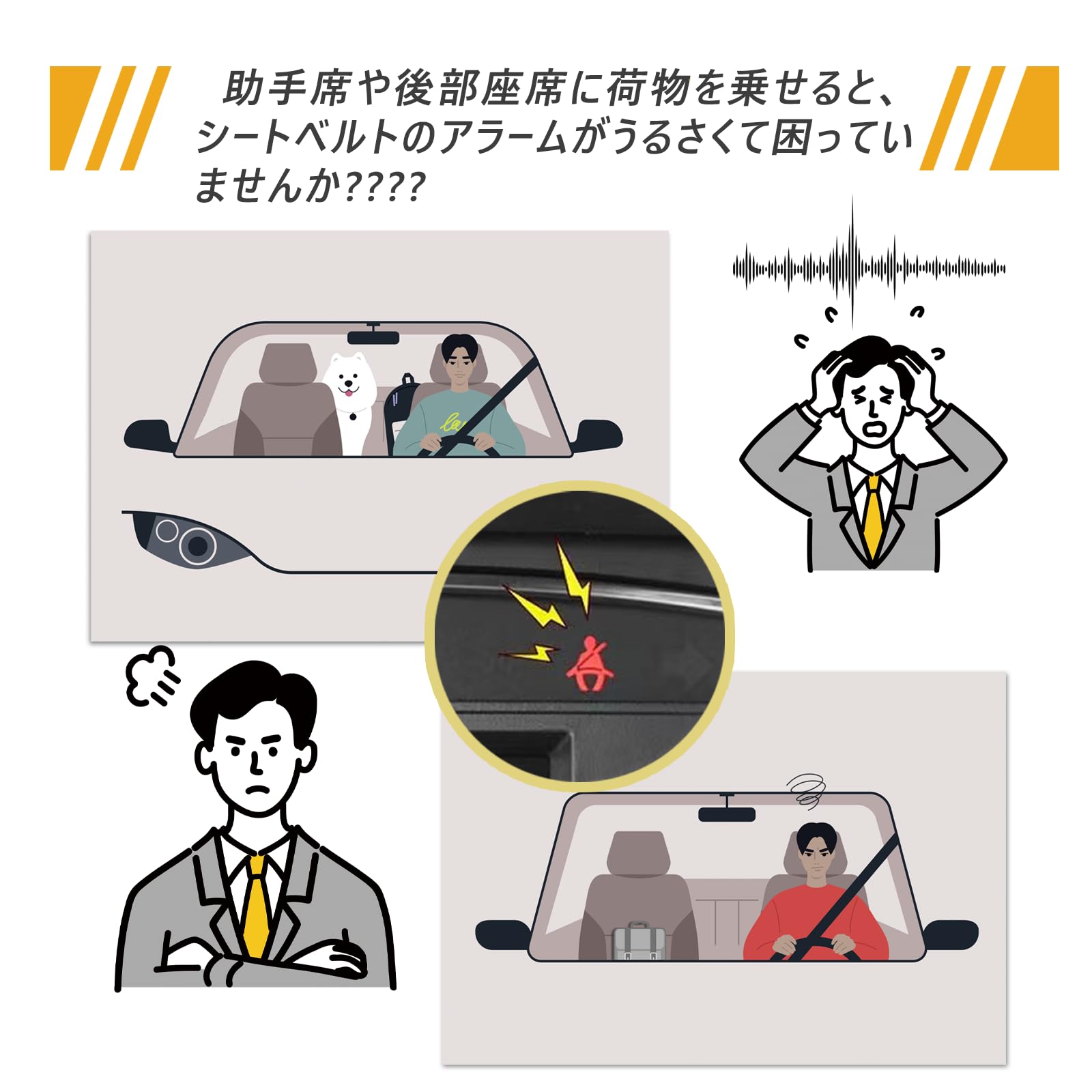 助手席や後部座席に荷物を乗せると、シートベルトのアラームがうるさくて困っていませんか????