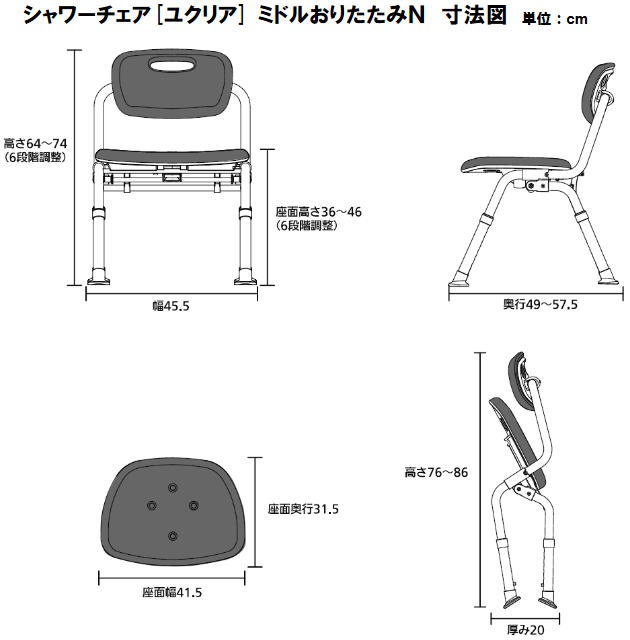 シャワーチェア［ユクリア］ミドルおりたたみN　寸法図　単位：cm

高さ64～74
（6段階調整）

座面高さ36～46
（6段階調整）

幅45.5

奥行49～57.5

座面奥行31.5

座面幅41.5

高さ76～86

厚み20