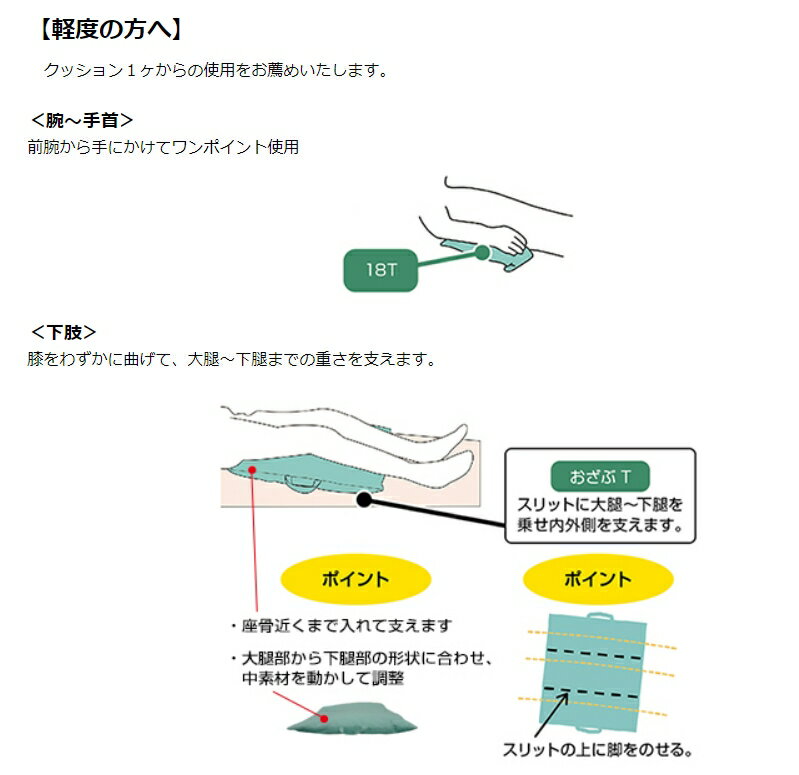 【軽度の方へ】

クッション１ヶからの使用をお薦めいたします。

＜腕～手首＞

前腕から手にかけてワンポイント使用

18T

＜下肢＞

膝をわずかに曲げて、大腿～下腿までの重さを支えます。

おざぶ T

スリットに大腿～下腿を乗せ内外側を支えます。

ポイント

・座骨近くまで入れて支えます

・大腿部から下腿部の形状に合わせ、中素材を動かして調整

ポイント

スリットの上に脚をのせる。