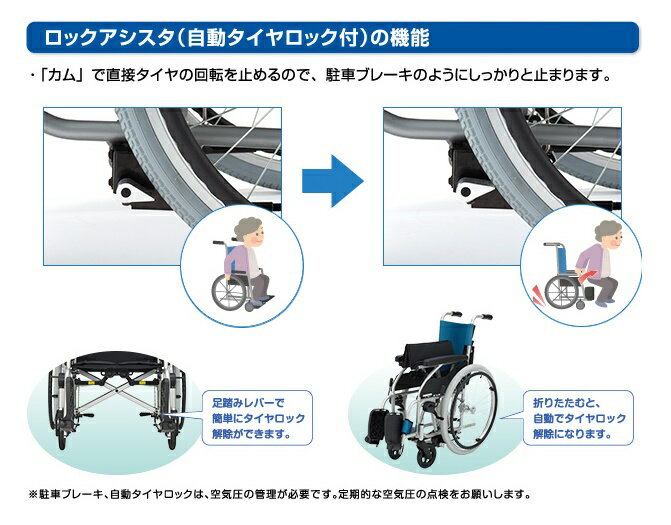 ロックアシスタ（自動タイヤロック付）の機能

・「カム」で直接タイヤの回転を止めるので、駐車ブレーキのようにしっかりと止まります。

足踏みレバーで簡単にタイヤロック解除ができます。

折りたたむと、自動でタイヤロック解除になります。

※駐車ブレーキ、自動タイヤロックは、空気圧の管理が必要です。定期的な空気圧の点検をお願いします。