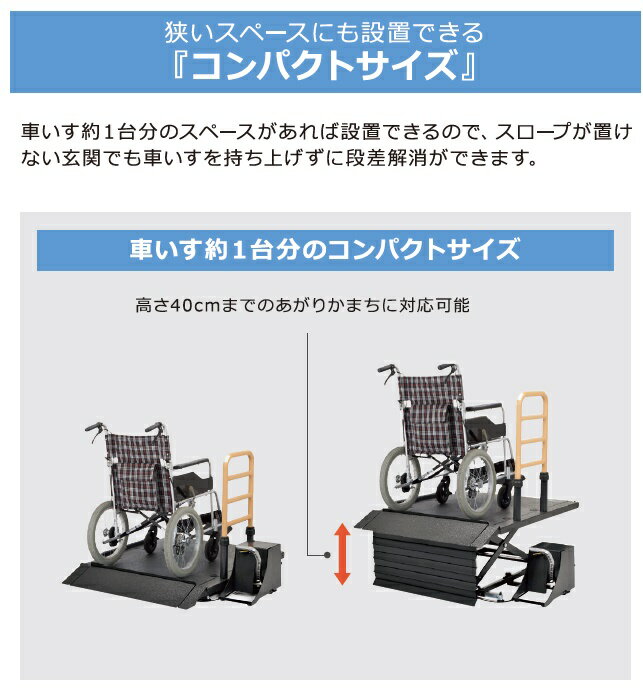 狭いスペースにも設置できる
『コンパクトサイズ』

車いす約１台分のスペースがあれば設置できるので、スロープが置けない玄関でも車いすを持ち上げずに段差解消ができます。

車いす約１台分のコンパクトサイズ

高さ40cmまでのあがりかまちに対応可能