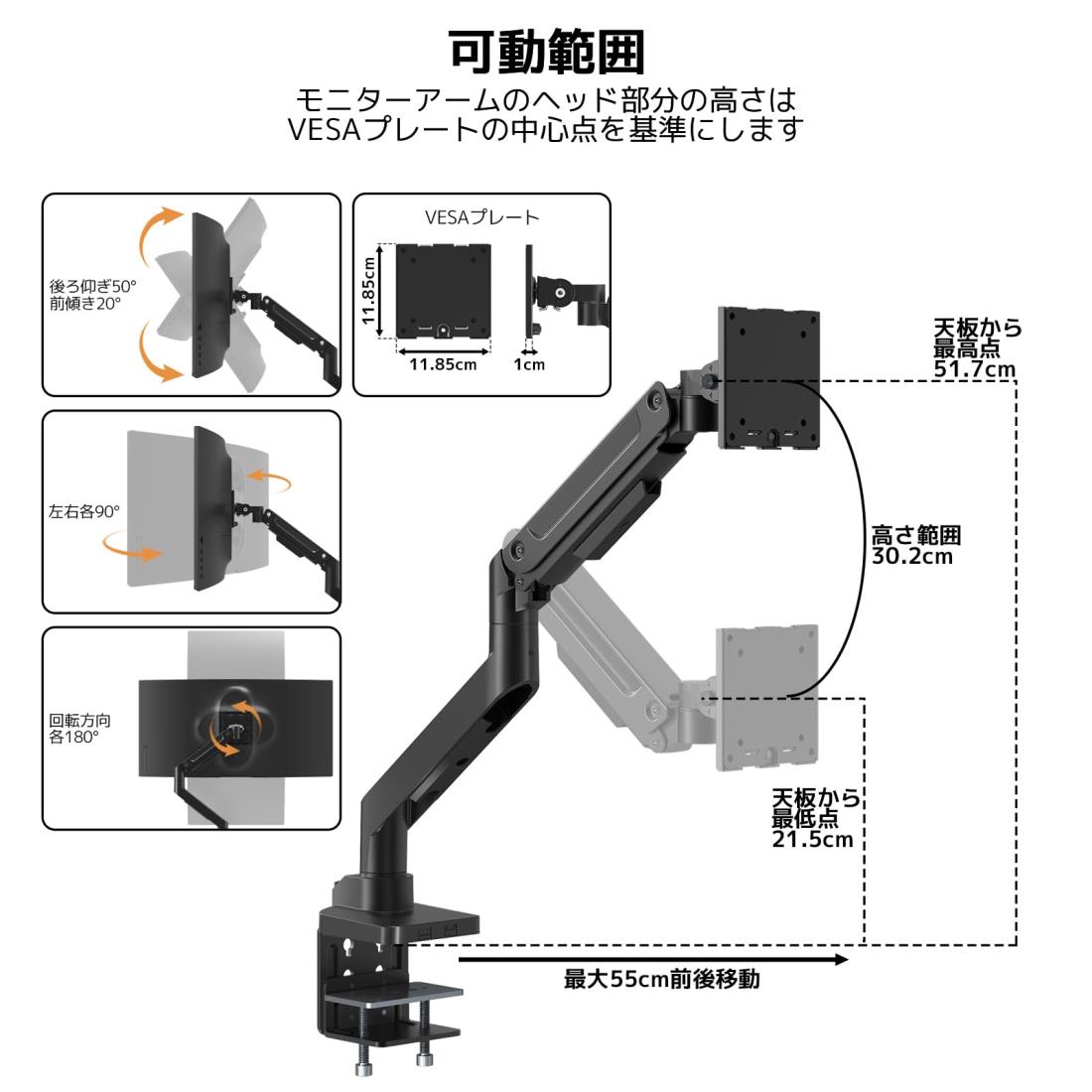 可動範囲

モニターアームのヘッド部分の高さは VESAプレートの中心点を基準にします

後ろ仰ぎ50°
前傾き20°

VESAプレート

11.85cm

11.85cm

1cm

左右各90°

回転方向
各180°

天板から
最高点
51.7cm

高さ範囲
30.2cm

天板から
最低点
21.5cm

最大55cm前後移動