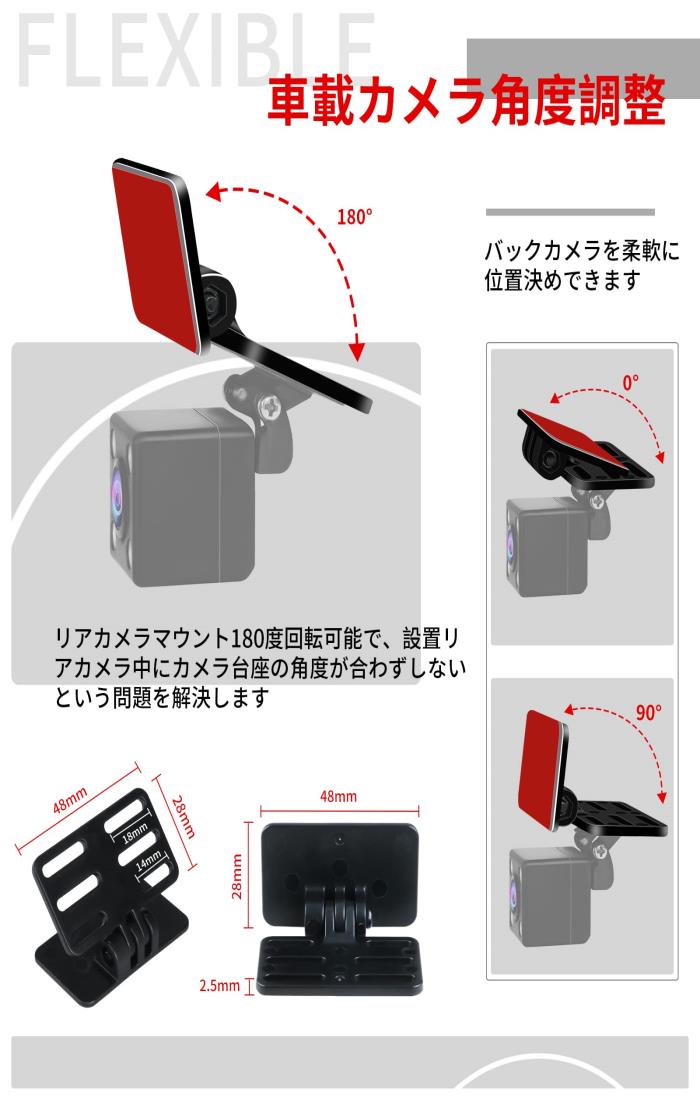 FLEXIBLE

車載カメラ角度調整

180°

バックカメラを柔軟に位置決めできます

0°

リアカメラマウント180度回転可能で、設置リアカメラ中にカメラ台座の角度が合わずしないという問題を解決します

90°

48mm

28mm

18mm

14mm

48mm

28mm

2.5mm