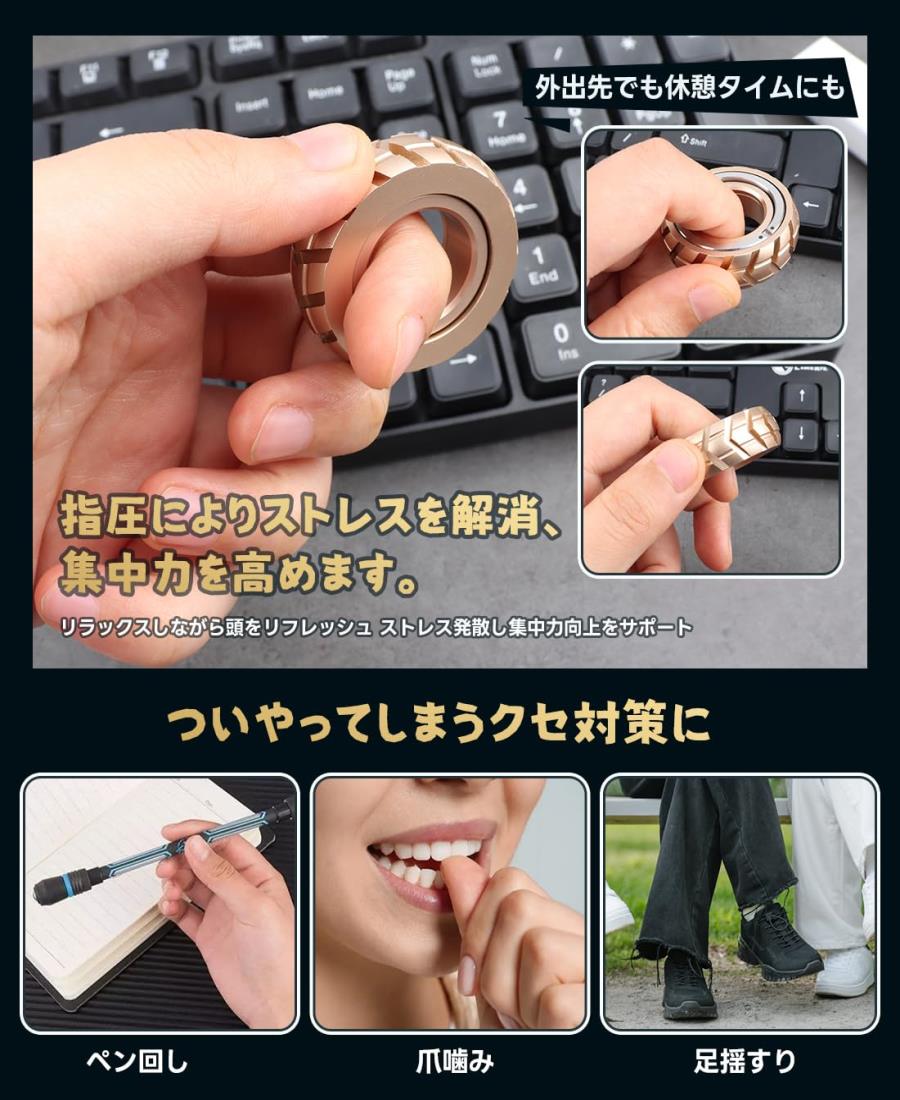 外出先でも休憩タイムにも

指圧によりストレスを解消、
集中力を高めます。

リラックスしながら頭をリフレッシュ ストレス発散し集中力向上をサポート

ついやってしまうクセ対策に

ペン回し

爪噛み

足揺すり