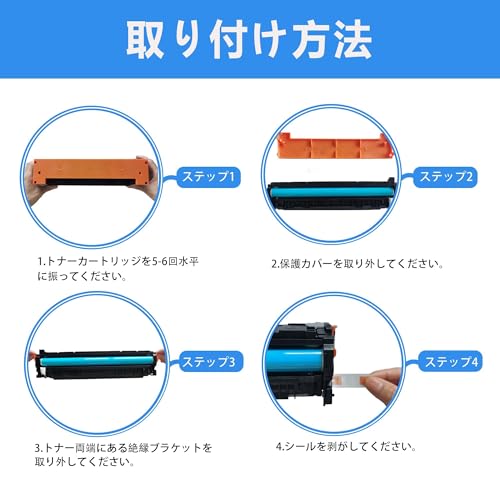 取り付け方法

ステップ1

1.トナーカートリッジを5-6回水平に振ってください。

ステップ2

2.保護カバーを取り外してください。

ステップ3

3.トナー両端にある絶縁ブラケットを取り外してください。

ステップ4

4.シールを剥がしてください。