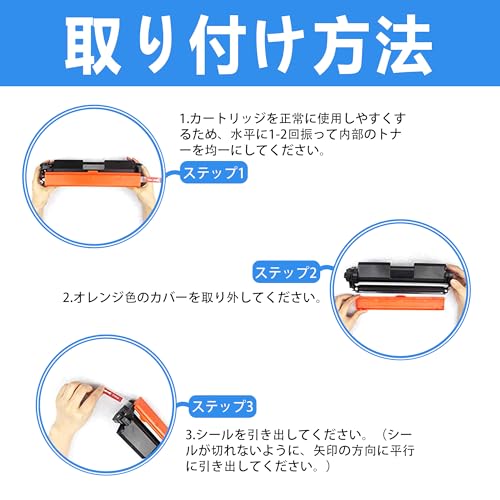 取り付け方法

1.カートリッジを正常に使用しやすくするため、水平に1-2回振って内部のトナーを均一にしてください。

ステップ1

ステップ2

2.オレンジ色のカバーを取り外してください。

ステップ3

3.シールを引き出してください。（シールが切れないように、矢印の方向に平行に引き出してください。）