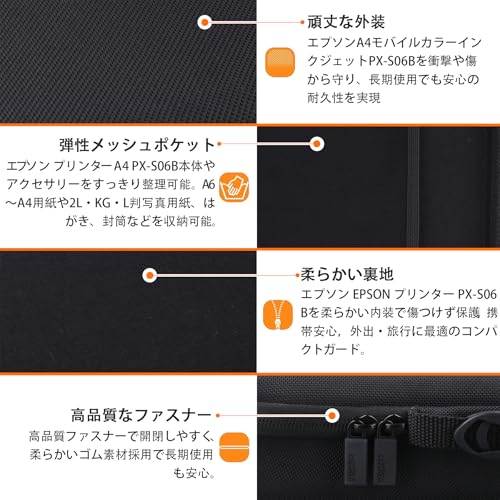 頑丈な外装
エプソンA4モバイルカラーインクジェットPX-S06Bを衝撃や傷から守り、長期使用でも安心の耐久性を実現

弾性メッシュポケット
エプソン プリンターA4 PX-S06B本体やアクセサリーをすっきり整理可能。A6～A4用紙や2L・KG・L判写真用紙、はがき、封筒などを収納可能。

柔らかい裏地
エプソン EPSON プリンター PX-S06Bを柔らかい内装で傷つけず保護 携帯安心，外出・旅行に最適のコンパクトガード。

高品質なファスナー
高品質ファスナーで開閉しやすく、柔らかいゴム素材採用で長期使用も安心。