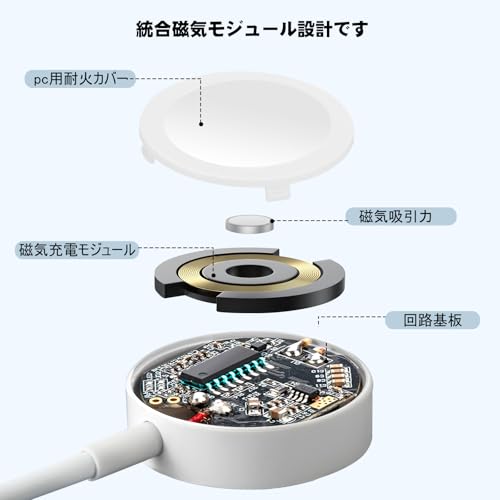 統合磁気モジュール設計です

pc用耐火カバー

磁気吸引力

磁気充電モジュール

回路基板