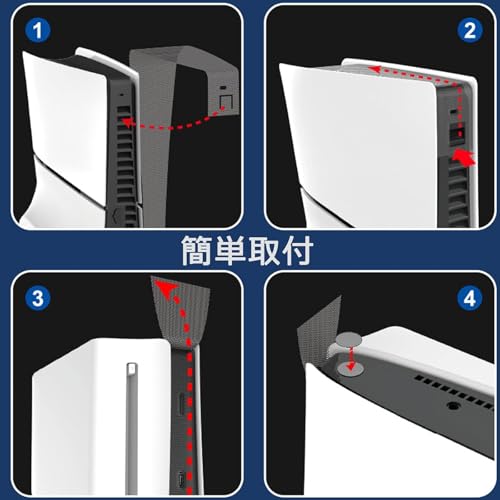 1

2

簡単取付

3

4