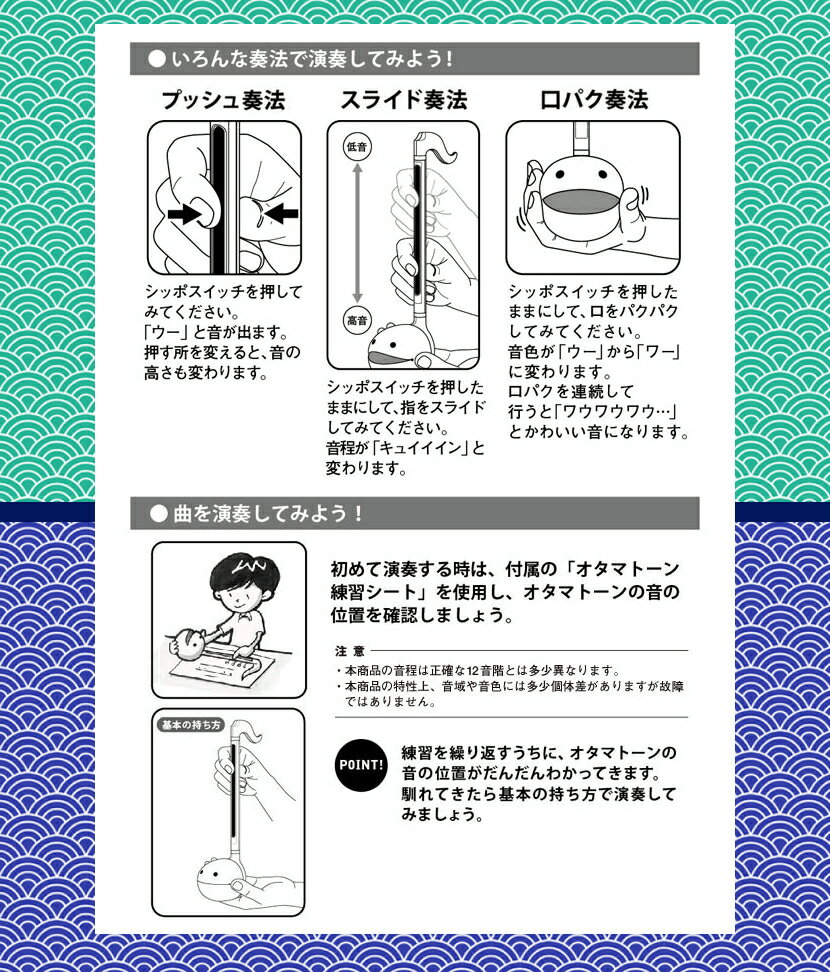 ● いろんな奏法で演奏してみよう！

プッシュ奏法

シッポスイッチを押してみてください。
「ウー」と音が出ます。
押す所を変えると、音の高さも変わります。

スライド奏法

低音

高音

シッポスイッチを押したままにして、指をスライドしてみてください。
音程が「キュイイイン」と変わります。

口パク奏法

シッポスイッチを押したままにして、口をパクパクしてみてください。
音色が「ウー」から「ワー」に変わります。
口パクを連続して行うと「ワウワウワウ…」とかわいい音になります。

● 曲を演奏してみよう！

初めて演奏する時は、付属の「オタマトーン練習シート」を使用し、オタマトーンの音の位置を確認しましょう。

注 意
・本商品の音程は正確な12音階とは多少異なります。
・本商品の特性上、音域や音色には多少個体差がありますが故障ではありません。

基本の持ち方

POINT!

練習を繰り返すうちに、オタマトーンの音の位置がだんだんわかってきます。
馴れてきたら基本の持ち方で演奏してみましょう。