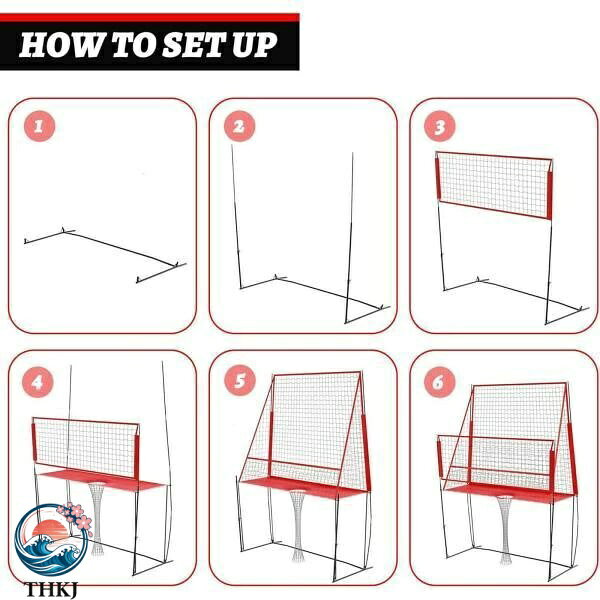 HOW TO SET UP

1

2

3

4

5

6

THKJ