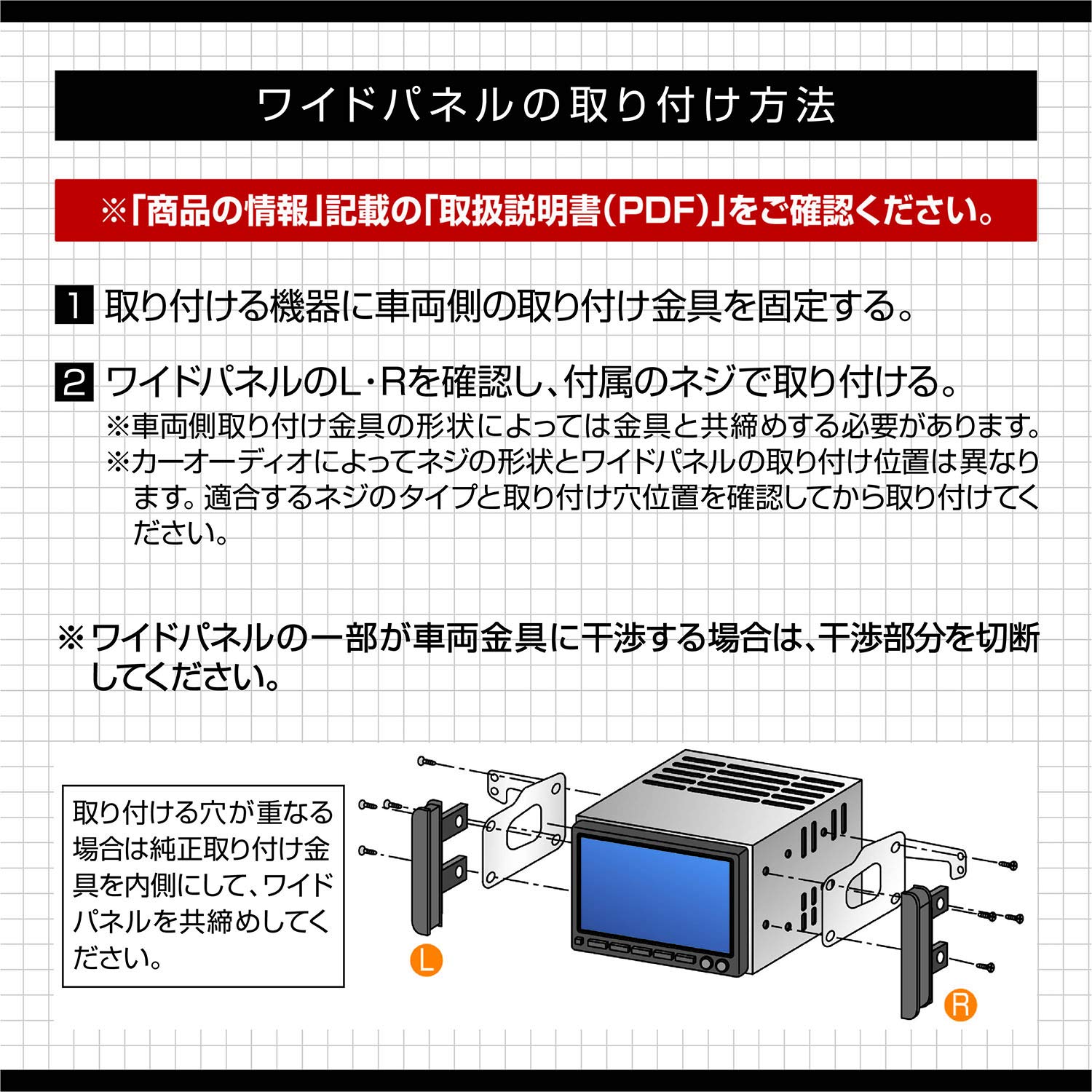 ワイドパネルの取り付け方法

※「商品の情報」記載の「取扱説明書(PDF)」をご確認ください。

1 取り付ける機器に車両側の取り付け金具を固定する。

2 ワイドパネルのL・Rを確認し、付属のネジで取り付ける。
※車両側取り付け金具の形状によっては金具と共締めする必要があります。
※カーオーディオによってネジの形状とワイドパネルの取り付け位置は異なります。適合するネジのタイプと取り付け穴位置を確認してから取り付けてください。

※ワイドパネルの一部が車両金具に干渉する場合は、干渉部分を切断してください。

取り付ける穴が重なる場合は純正取り付け金具を内側にして、ワイドパネルを共締めしてください。

L

R