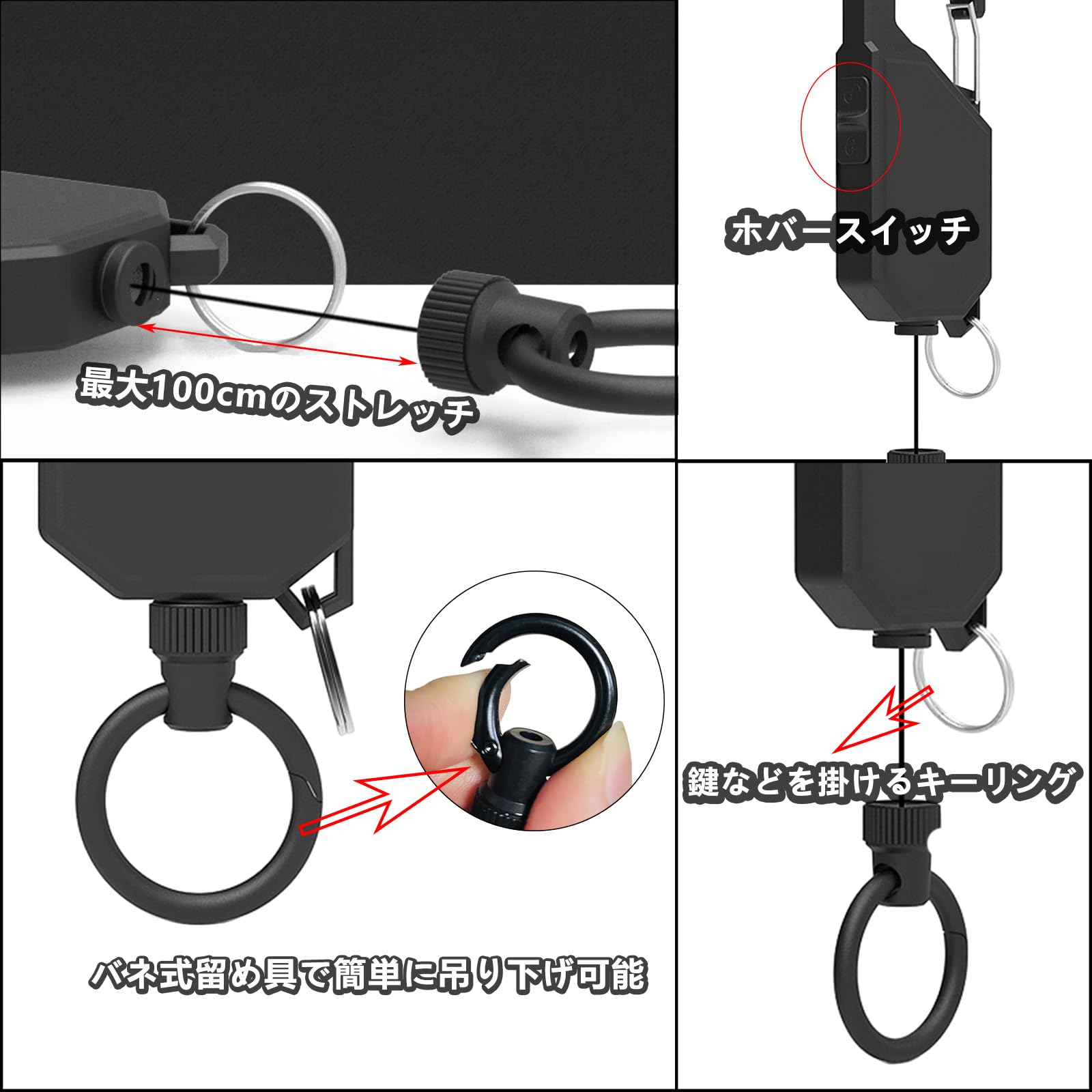 最大100cmのストレッチ

ホバースイッチ

バネ式留め具で簡単に吊り下げ可能

鍵などを掛けるキーリング