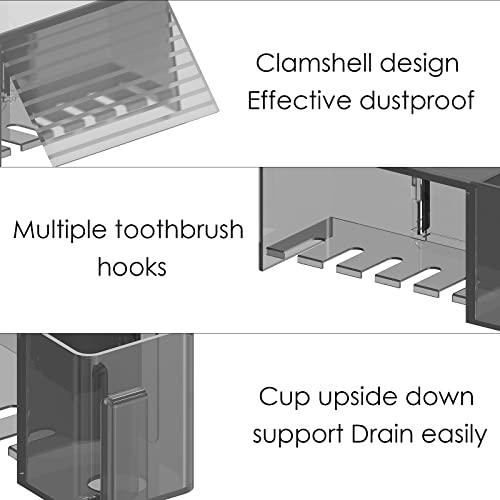 Clamshell design
Effective dustproof

Multiple toothbrush hooks

Cup upside down support Drain easily