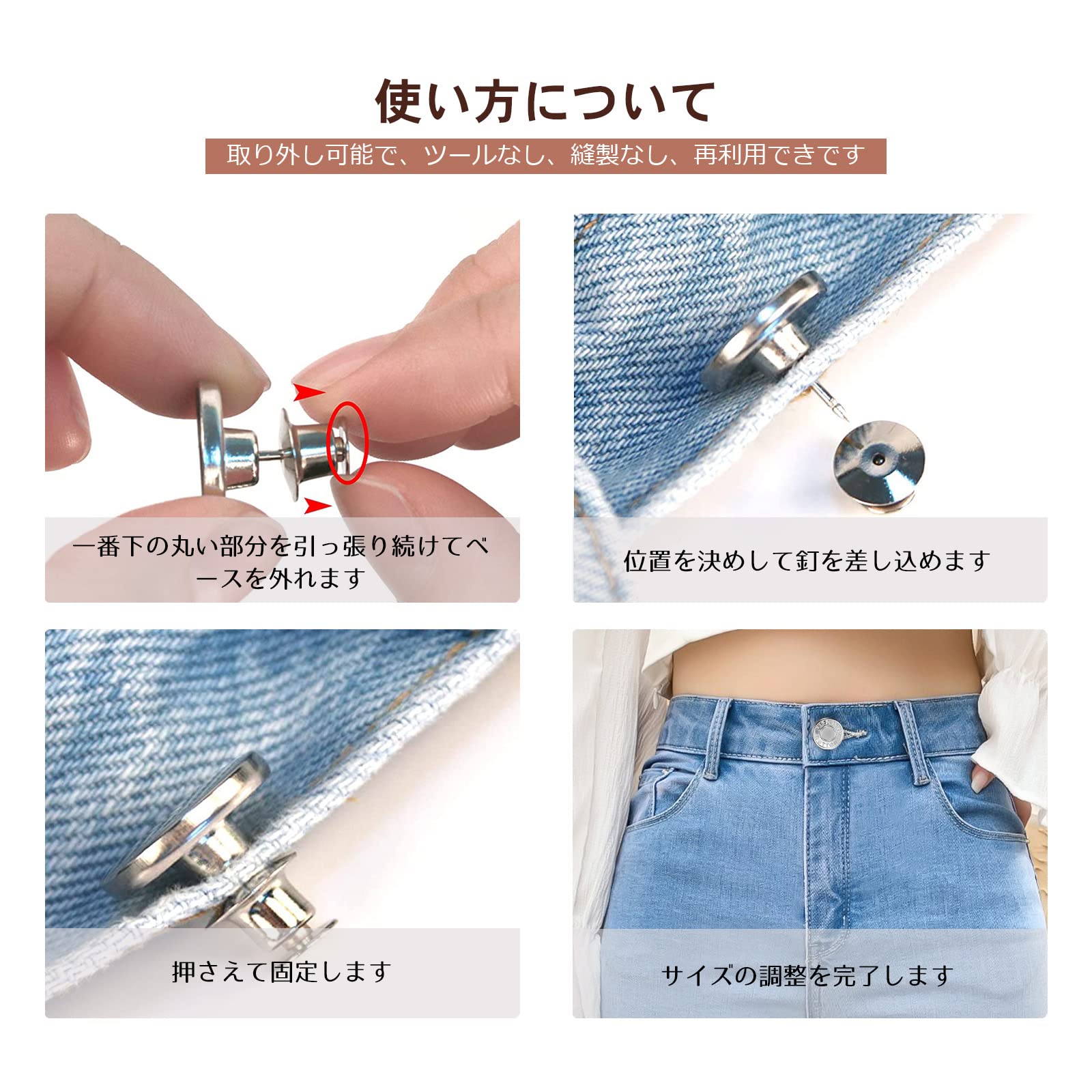 使い方について

取り外し可能で、ツールなし、縫製なし、再利用できです

一番下の丸い部分を引っ張り続けてベースを外れます

位置を決めして釘を差し込めます

押さえて固定します

サイズの調整を完了します