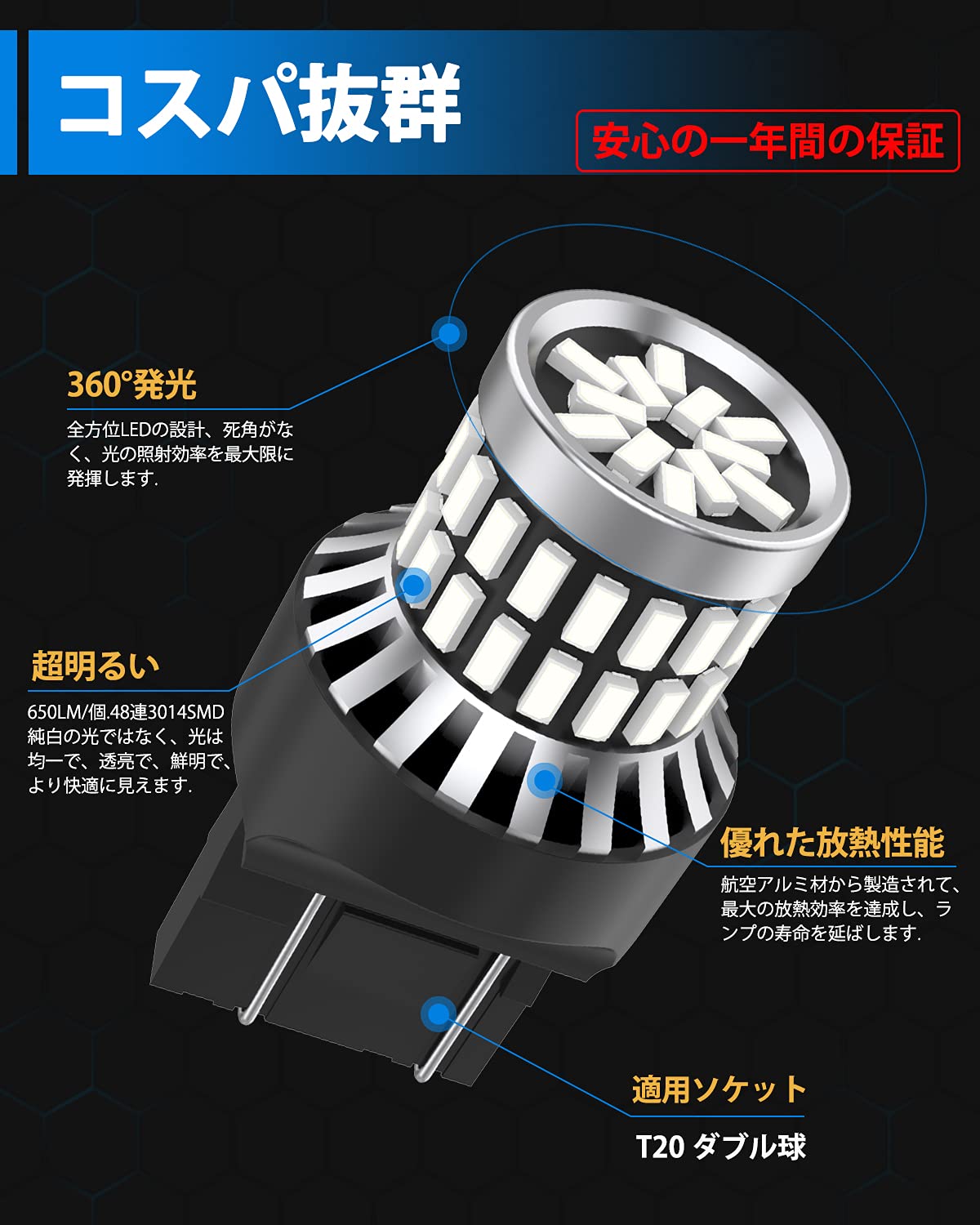 コスパ抜群

安心の一年間の保証

360°発光

全方位LEDの設計、死角がなく、光の照射効率を最大限に発揮します.

超明るい

650LM/個.48連3014SMD
純白の光ではなく、光は均一で、透亮で、鮮明で、より快適に見えます.

優れた放熱性能

航空アルミ材から製造されて、最大の放熱効率を達成し、ランプの寿命を延ばします.

適用ソケット

T20 ダブル球