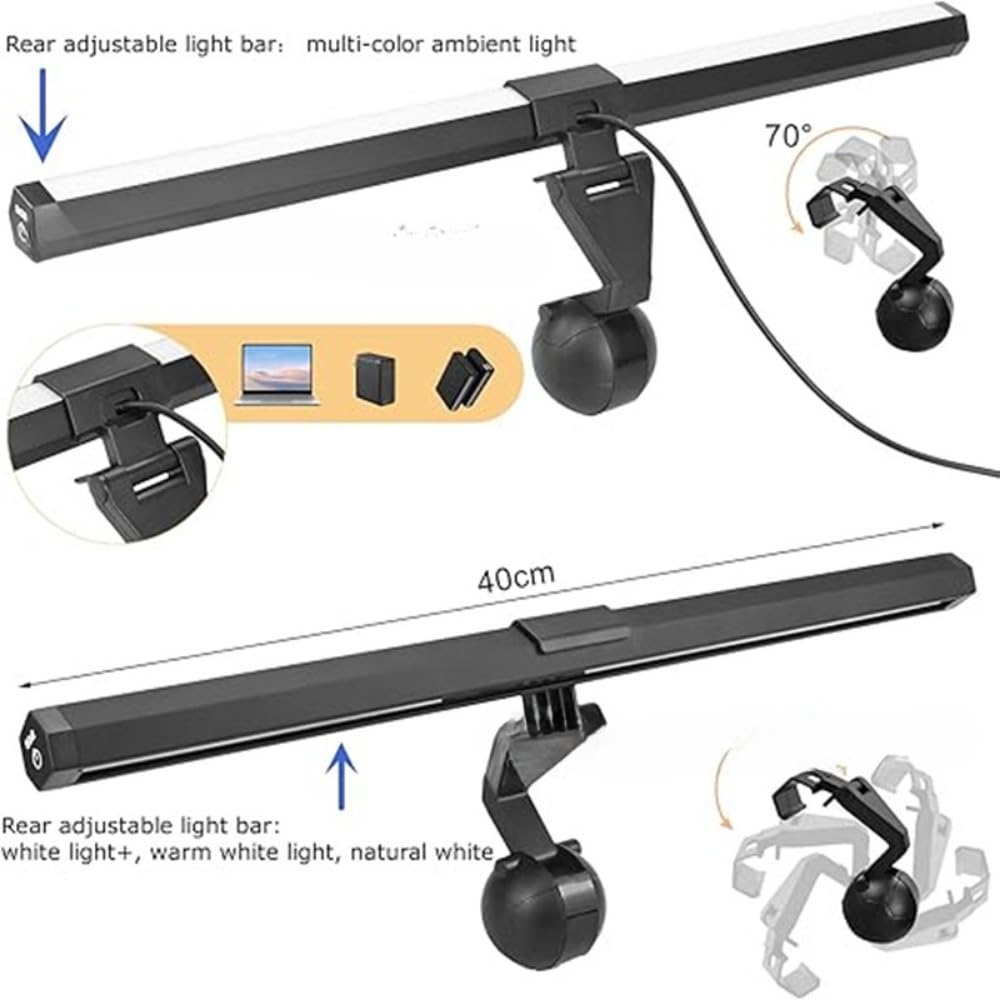 Rear adjustable light bar： multi-color ambient light

70°

40cm

Rear adjustable light bar:
white light+, warm white light, natural white