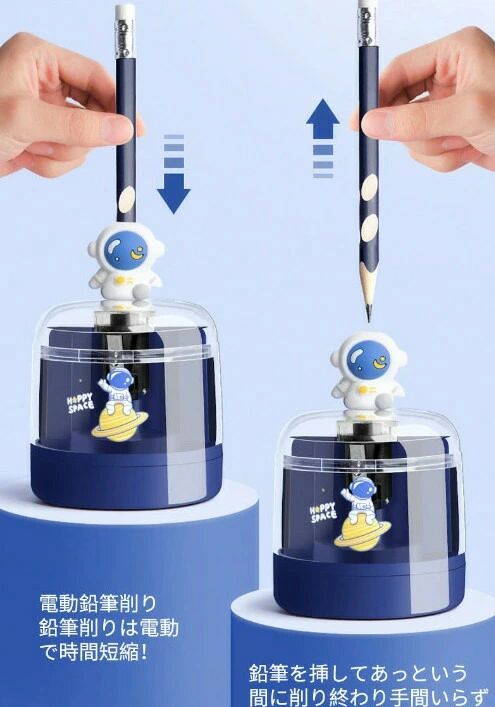 HAPPY SPACE

HAPPY SPACE

電動鉛筆削り
鉛筆削りは電動で時間短縮!

鉛筆を挿してあっという間に削り終わり手間いらず