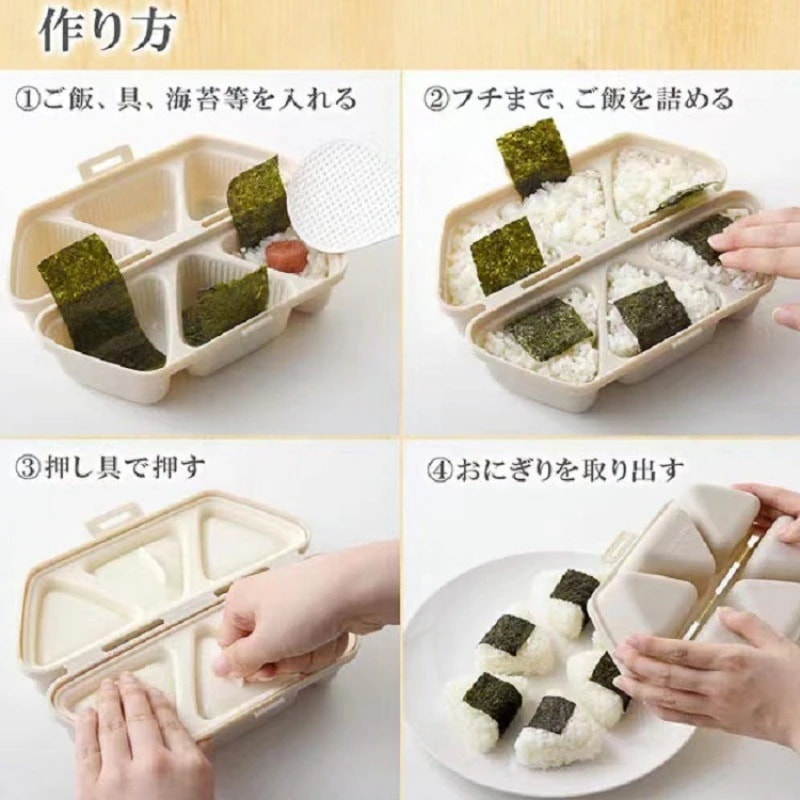 作り方

①ご飯、具、海苔等を入れる

②フチまで、ご飯を詰める

③押し具で押す

④おにぎりを取り出す