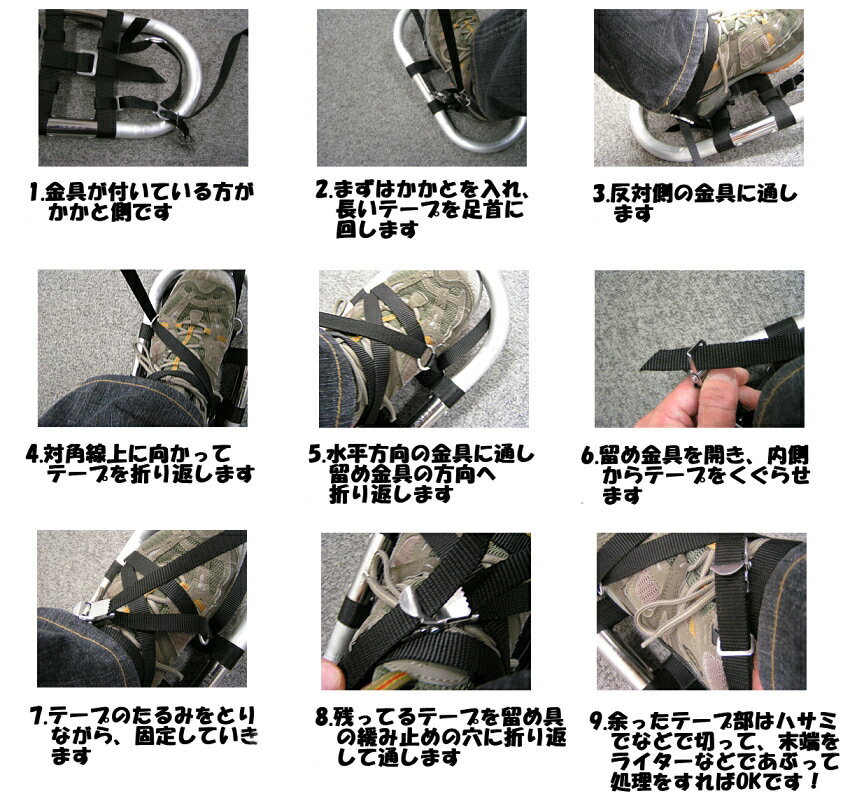 1.金具が付いている方がかかと側です

2.まずはかかとを入れ、長いテープを足首に回します

3.反対側の金具に通します

4.対角線上に向かってテープを折り返します

5.水平方向の金具に通し留め金具の方向へ折り返します

6.留め金具を開き、内側からテープをくぐらせます

7.テープのたるみをとりながら、固定していきます

8.残ってるテープを留め具の緩み止めの穴に折り返して通します

9.余ったテープ部はハサミでなどで切って、末端をライターなどであぶって処理をすればOKです！