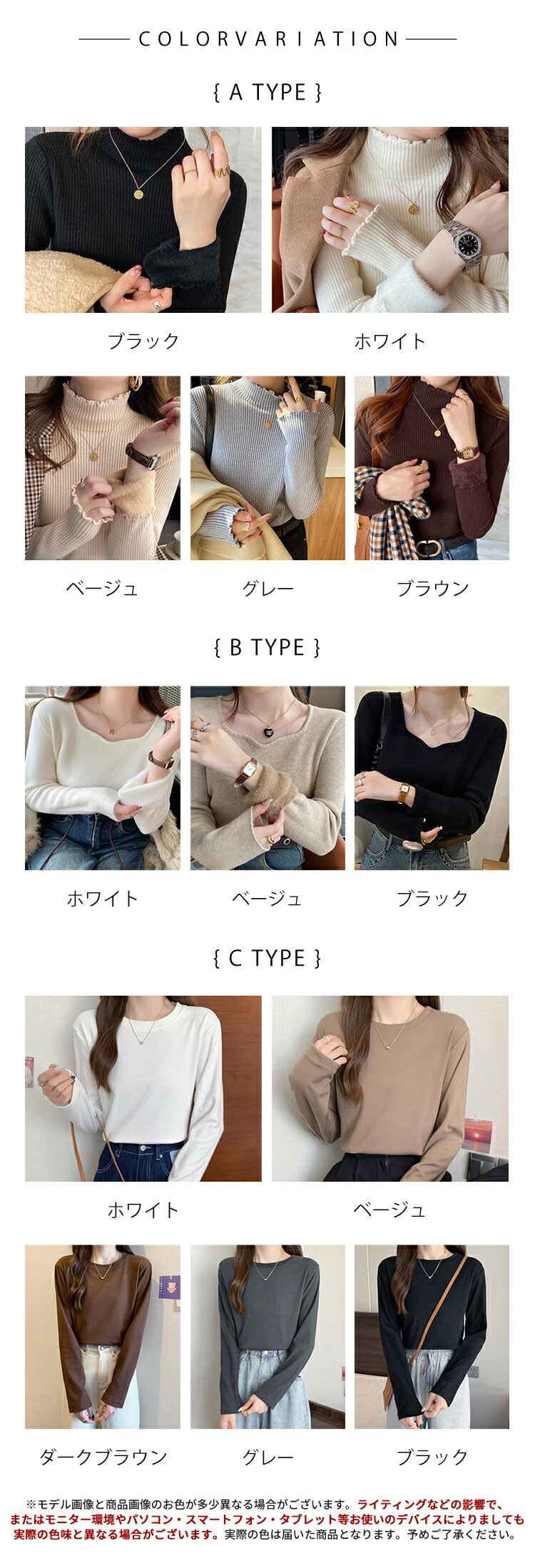 COLORVARIATION

{ A TYPE }

ブラック

ホワイト

ベージュ

グレー

ブラウン

{ B TYPE }

ホワイト

ベージュ

ブラック

{ C TYPE }

ホワイト

ベージュ

ダークブラウン

グレー

ブラック

※モデル画像と商品画像のお色が多少異なる場合がございます。ライティングなどの影響で、またはモニター環境やパソコン・スマートフォン・タブレット等お使いのデバイスによりましても実際の色味と異なる場合がございます。実際の色は届いた商品となります。予めご了承ください。